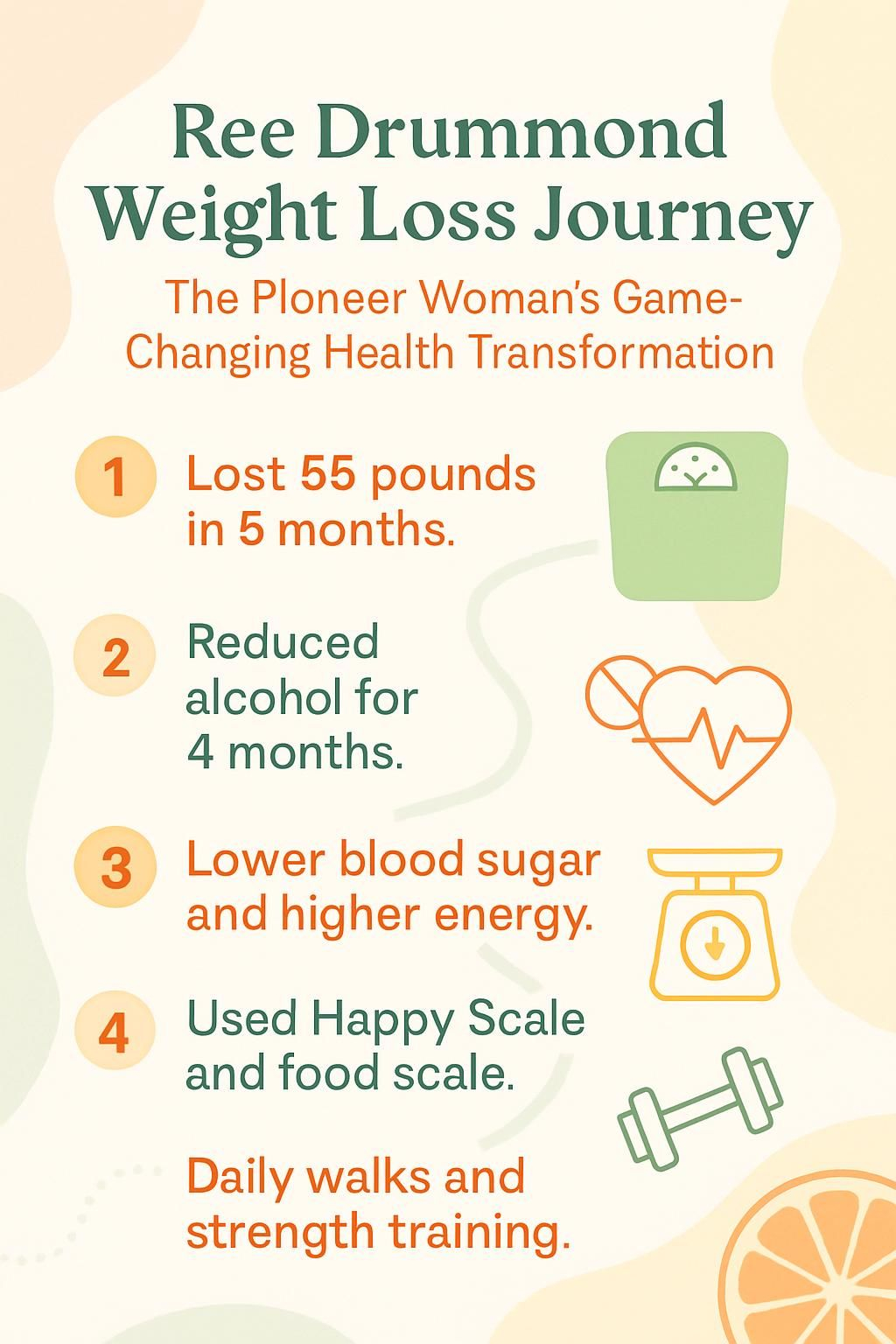 Ree Drummond Weight Loss Journey

The Ploneer Woman's Game-Changing Health Transformation

1 Lost 55 pounds in 5 months.

2 Reduced alcohol for 4 months.

3 Lower blood sugar and higher energy.

4 Used Happy Scale and food scale.

Daily walks and strength training.