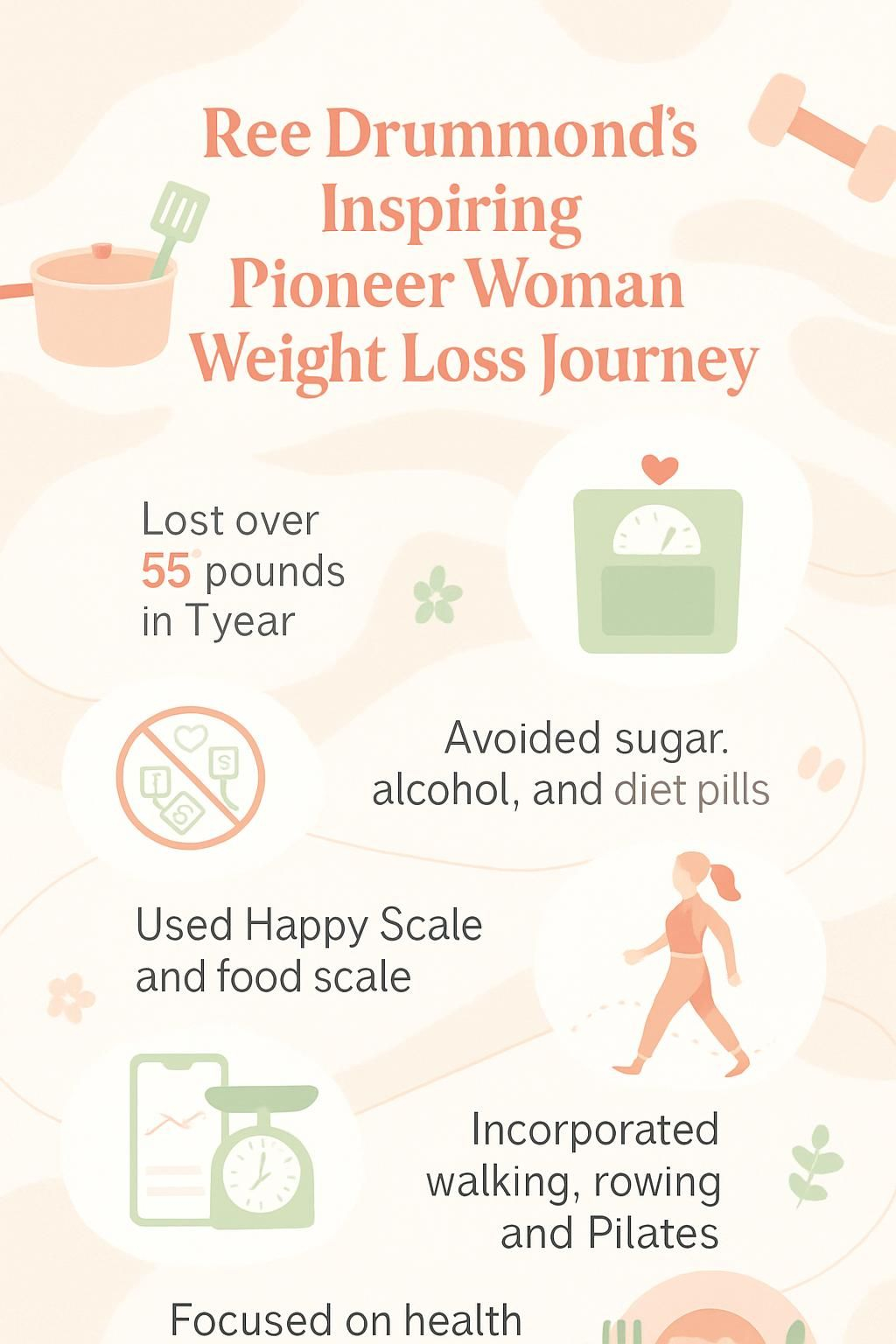 Ree Drummond's Inspiring Pioneer Woman Weight Loss Journey

Lost over 55 pounds in Tyear

Avoided sugar. alcohol, and diet pills

Used Happy Scale and food scale

Incorporated walking, rowing and Pilates

Focused on health