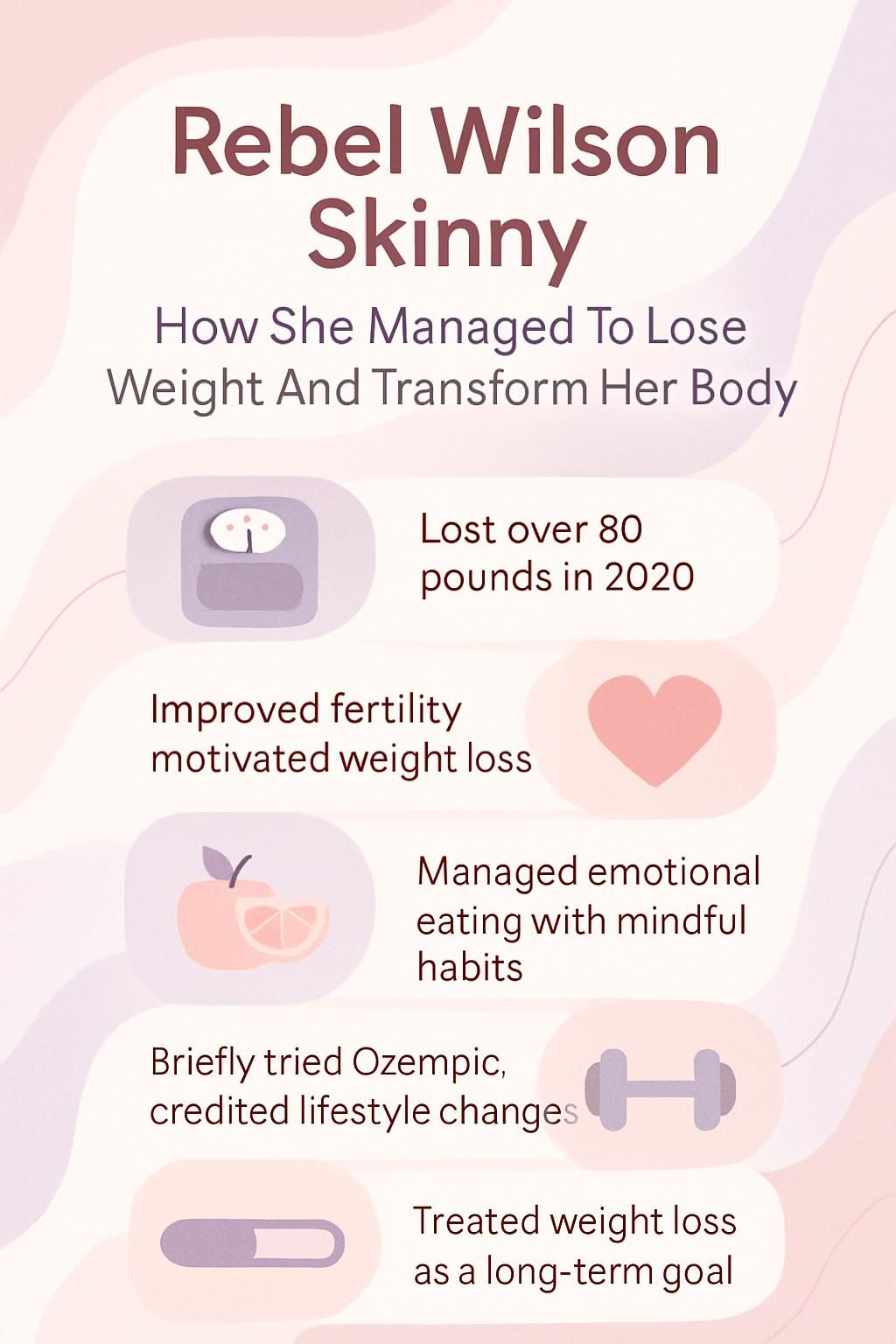 Rebel Wilson Skinny

How She Managed To Lose Weight And Transform Her Body

Lost over 80 pounds in 2020

Improved fertility motivated weight loss

Managed emotional eating with mindful habits

Briefly tried Ozempic, credited lifestyle changes

Treated weight loss as a long-term goal