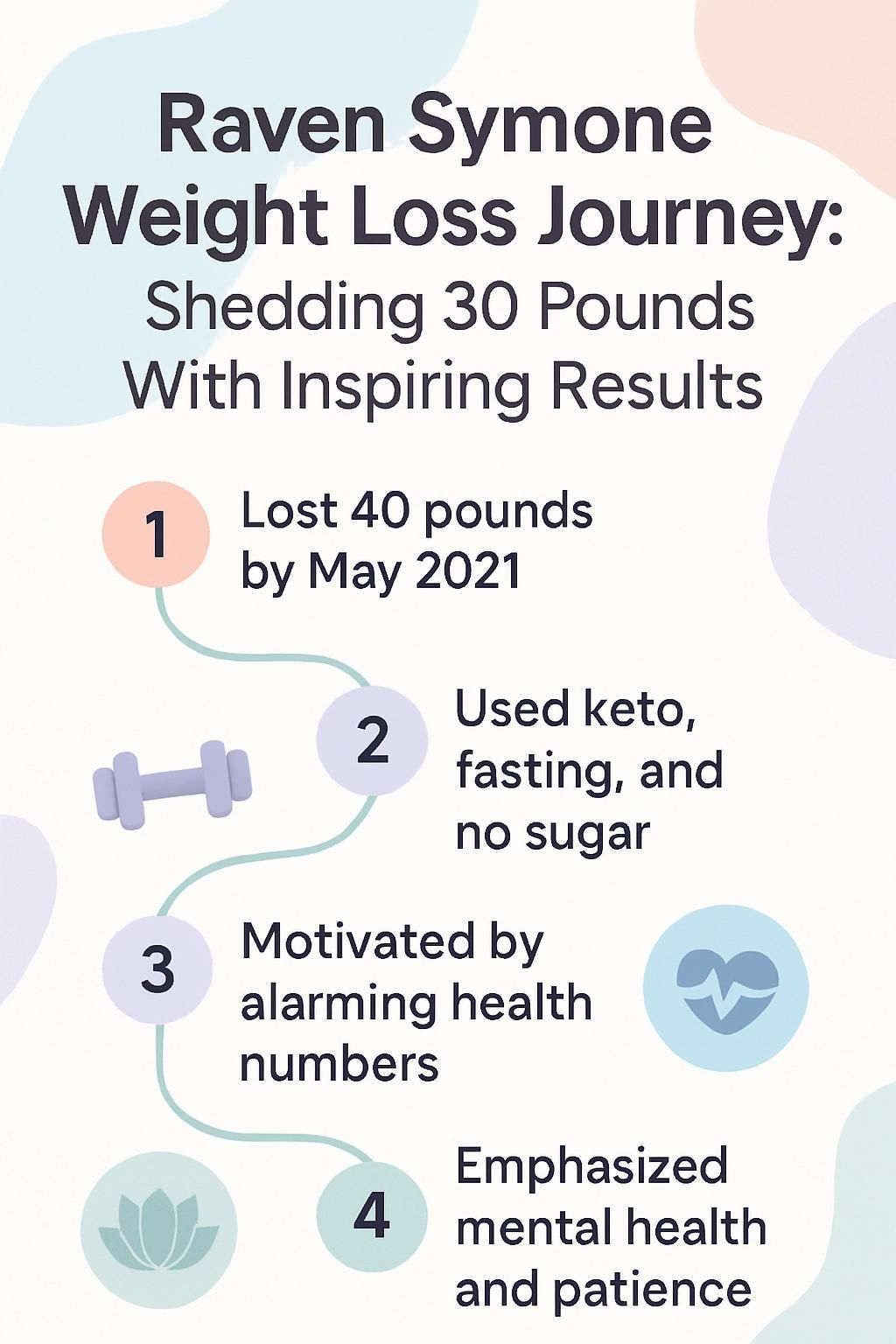 Raven Symone Weight Loss Journey: Shedding 30 Pounds With Inspiring Results

1 Lost 40 pounds by May 2021

2 Used keto, fasting, and no sugar

3 Motivated by alarming health numbers

4 Emphasized mental health and patience