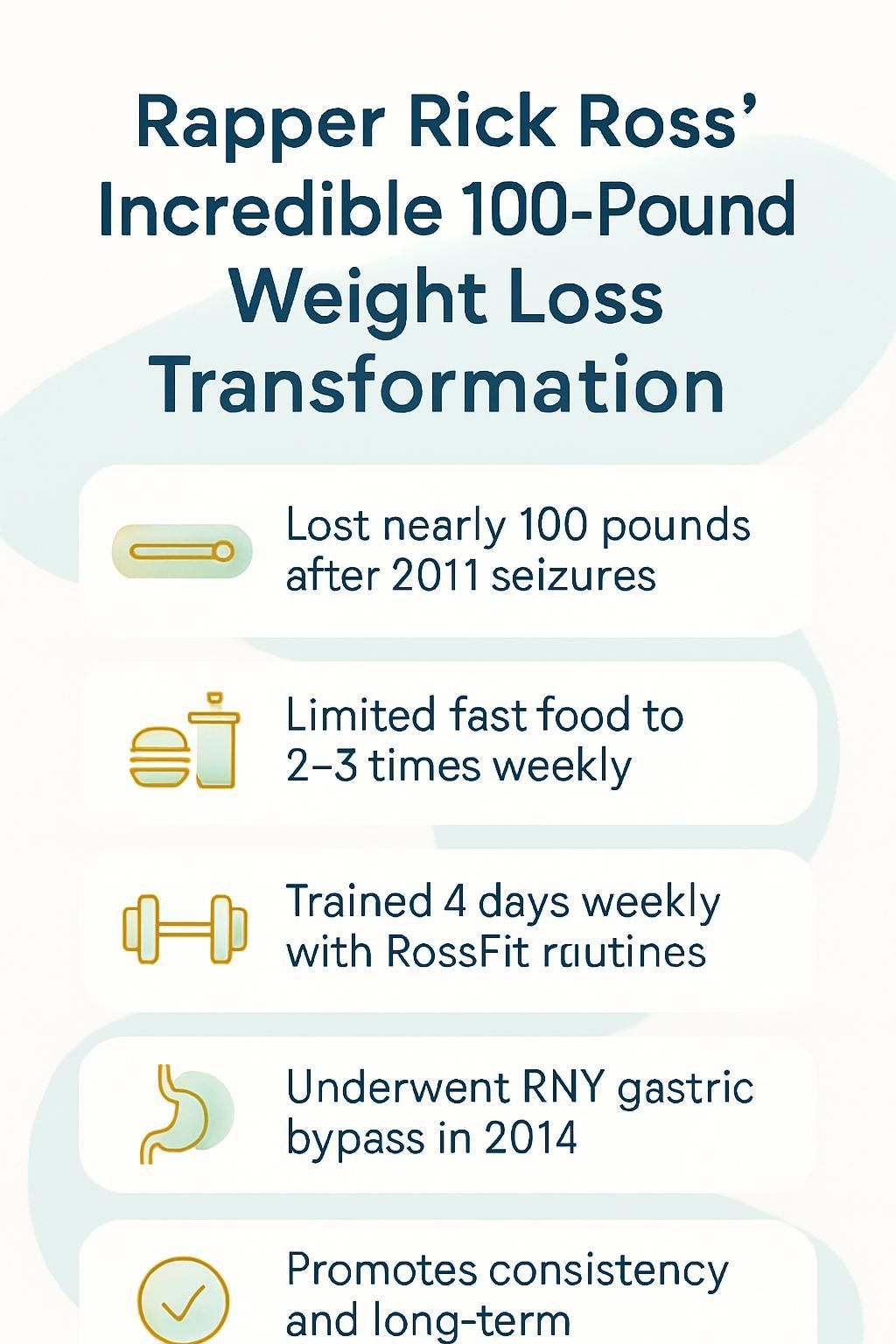 Rapper Rick Ross' Incredible 100-Pound Weight Loss Transformation

Lost nearly 100 pounds after 2011 seizures

Limited fast food to 2–3 times weekly

Trained 4 days weekly with RossFit rautines

Underwent RNY gastric bypass in 2014

Promotes consistency and long-term