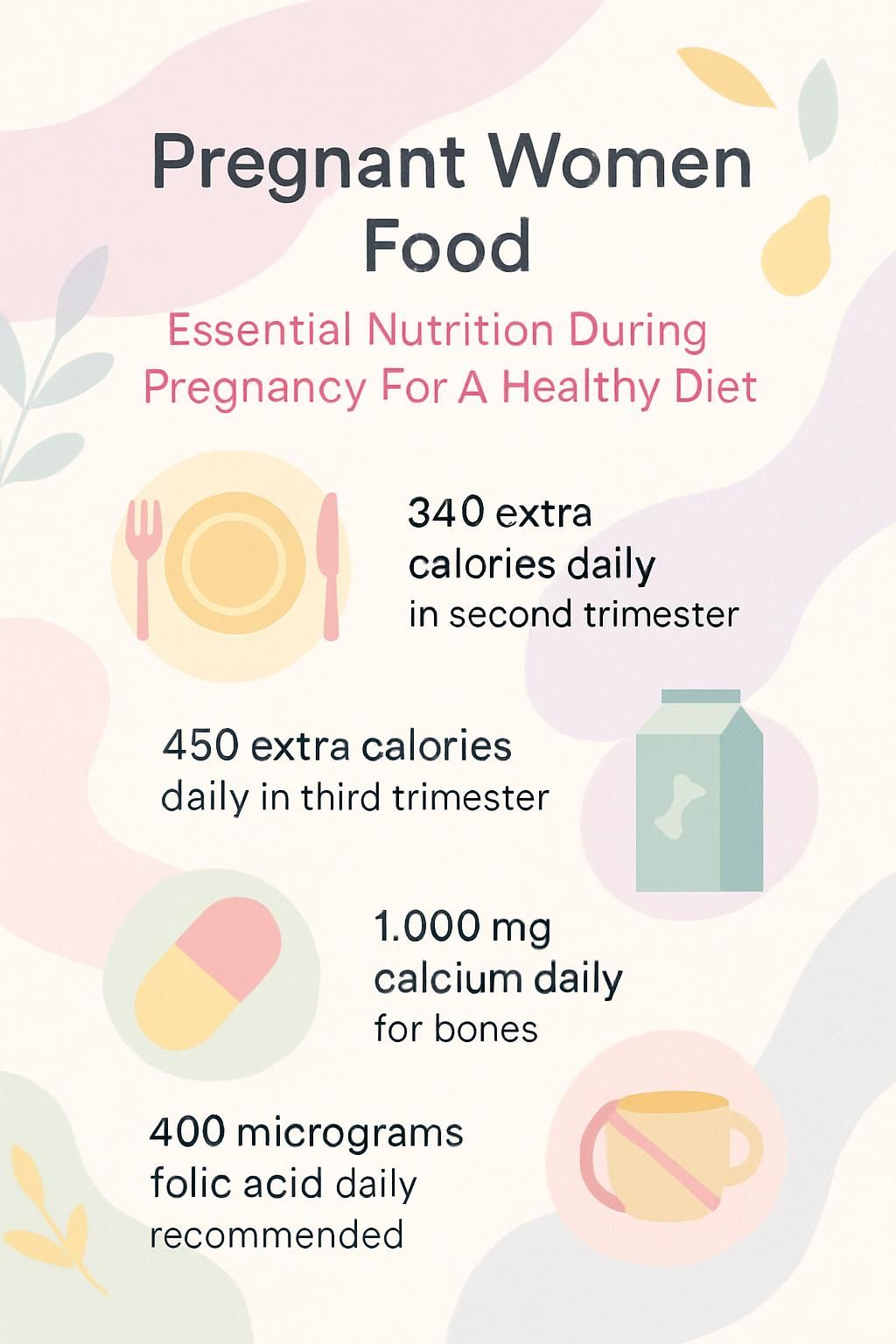 Pregnant Women Food

Essential Nutrition During Pregnancy For A Healthy Diet

340 extra calories daily in second trimester

450 extra calories daily in third trimester

1.000 mg calcium daily for bones

400 micrograms folic acid daily recommended