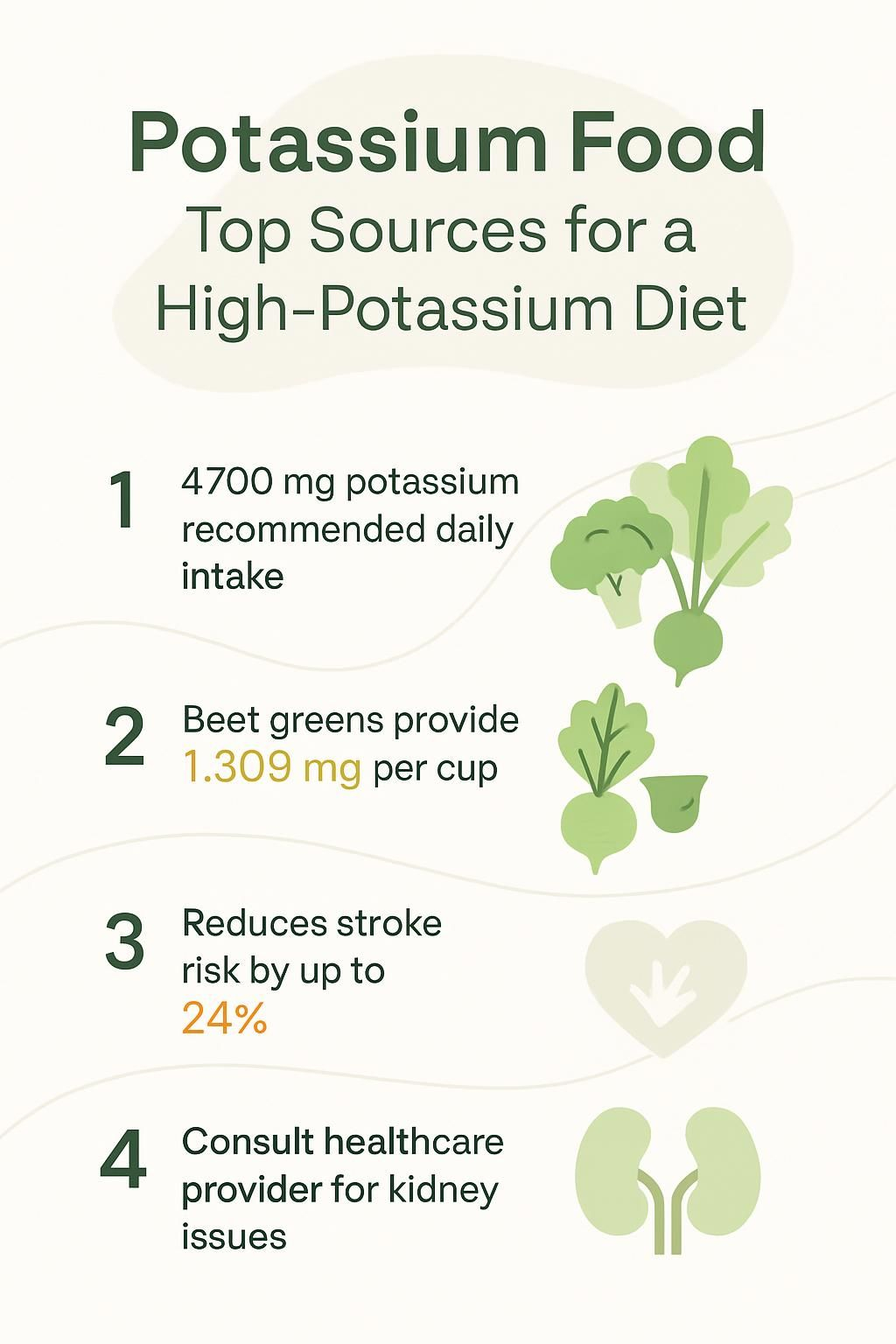 Potassium Food
Top Sources for a High-Potassium Diet

1 4700 mg potassium recommended daily intake

2 Beet greens provide 1.309 mg per cup

3 Reduces stroke risk by up to 24%

4 Consult healthcare provider for kidney issues