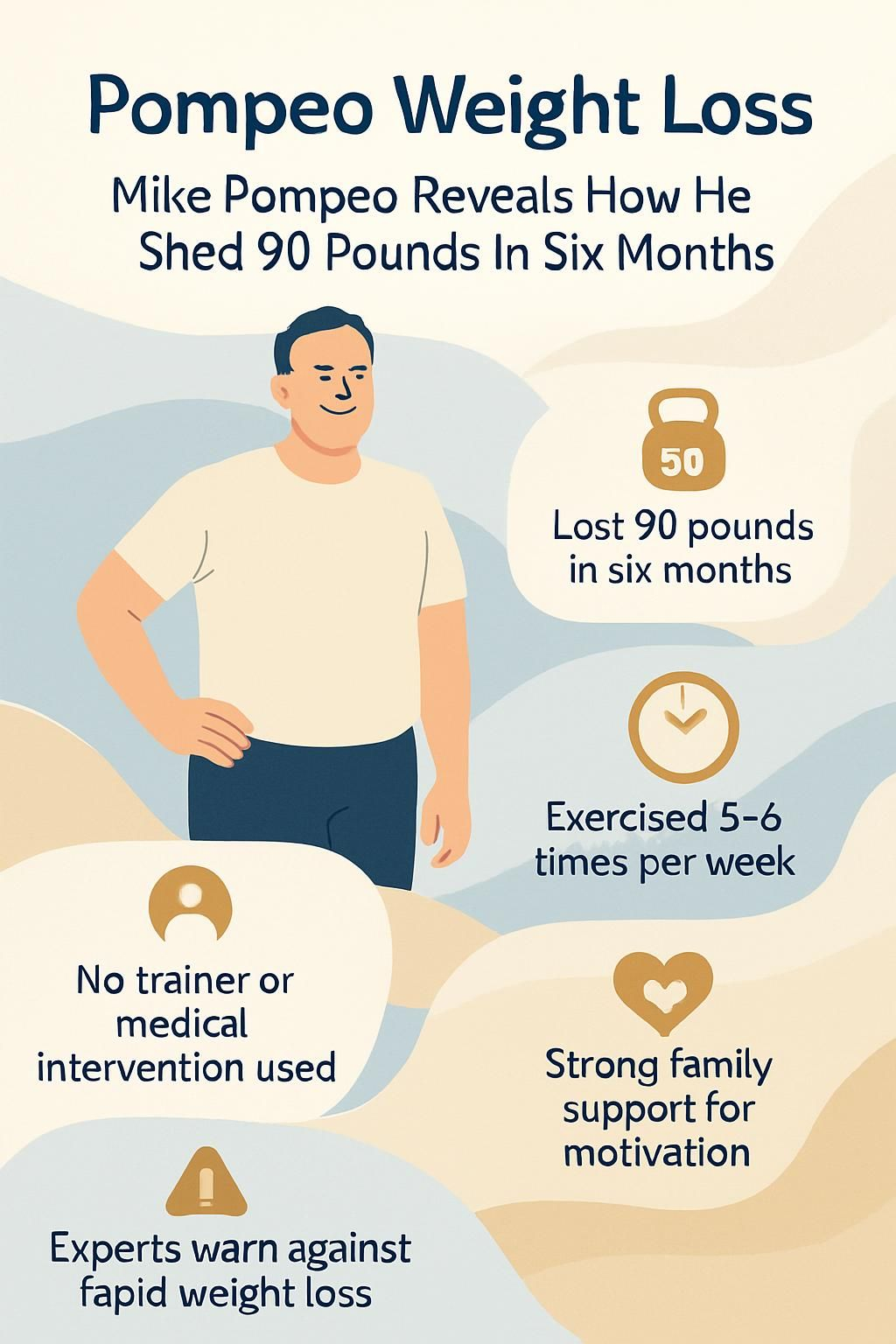 Pompeo Weight Loss

Mike Pompeo Reveals How He Shed 90 Pounds In Six Months

50

Lost 90 pounds in six months

Exercised 5-6 times per week

No trainer or medical intervention used

Strong family support for motivation

Experts warn against fapid weight loss