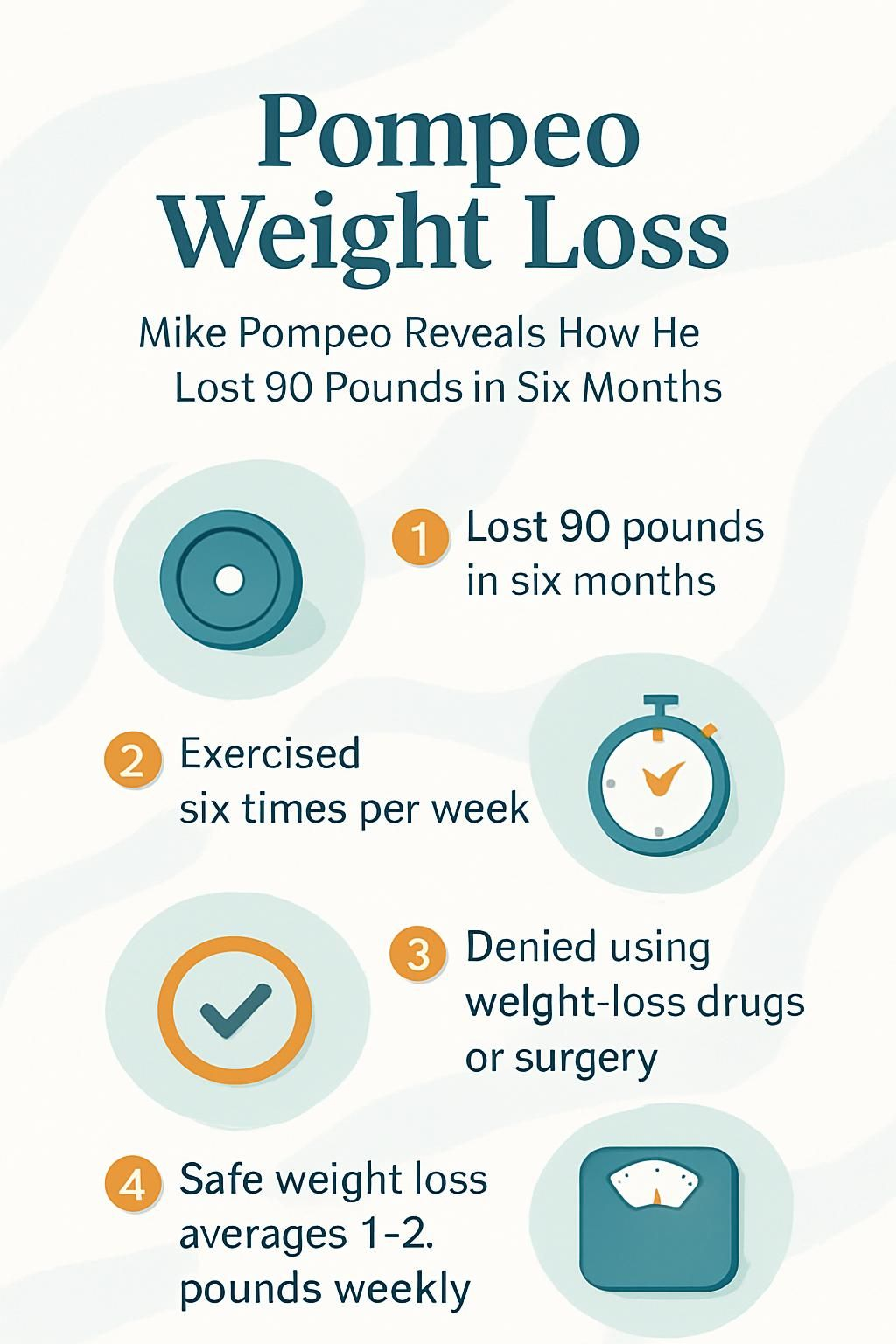 Pompeo Weight Loss

Mike Pompeo Reveals How He Lost 90 Pounds in Six Months

1 Lost 90 pounds in six months

2 Exercised six times per week

3 Denied using welght-loss drugs or surgery

4 Safe weight loss averages 1-2. pounds weekly