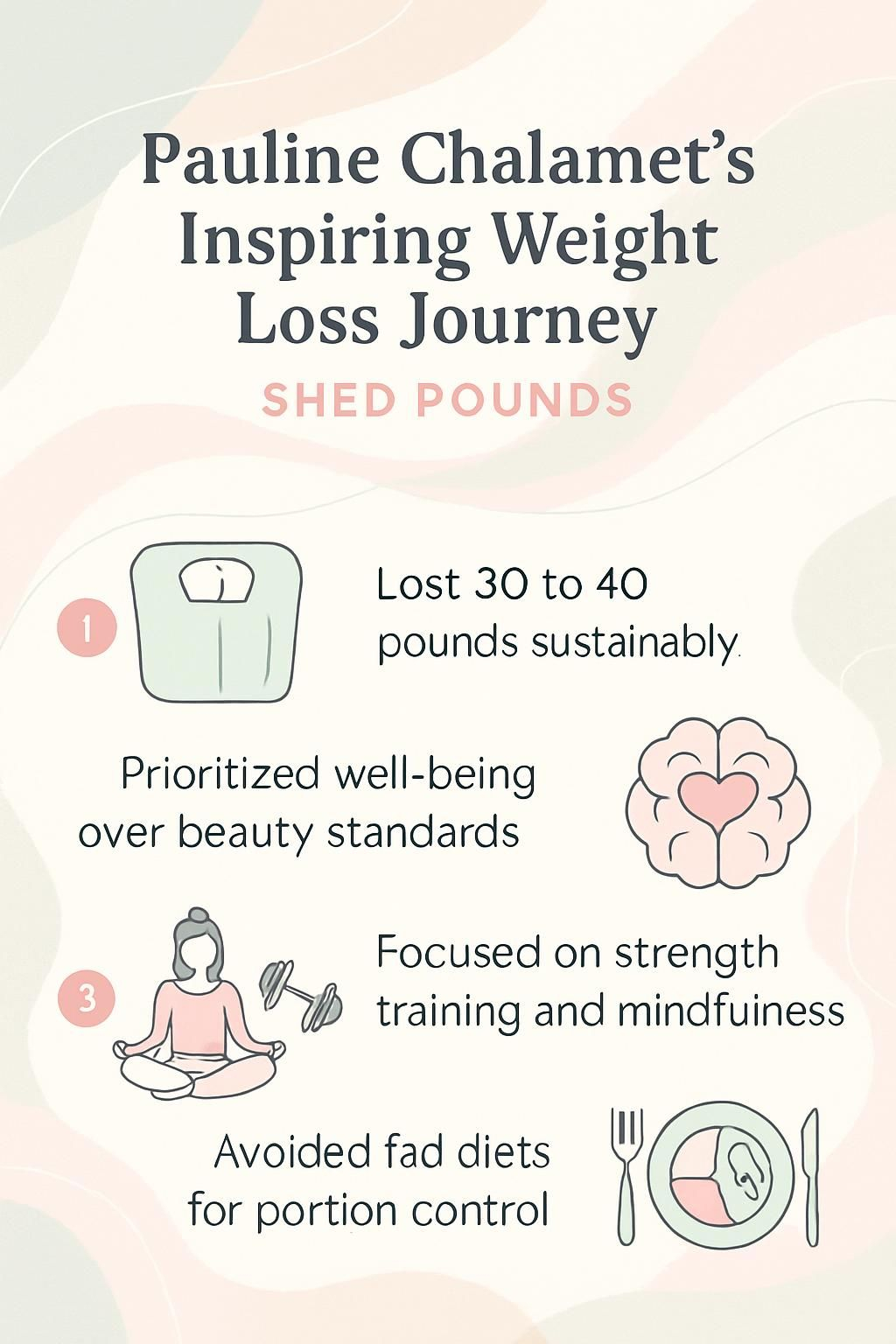 Pauline Chalamet's Inspiring Weight Loss Journey

SHED POUNDS

1

Lost 30 to 40 pounds sustainably.

Prioritized well-being over beauty standards

3

Focused on strength training and mindfuiness

Avoided fad diets for portion control