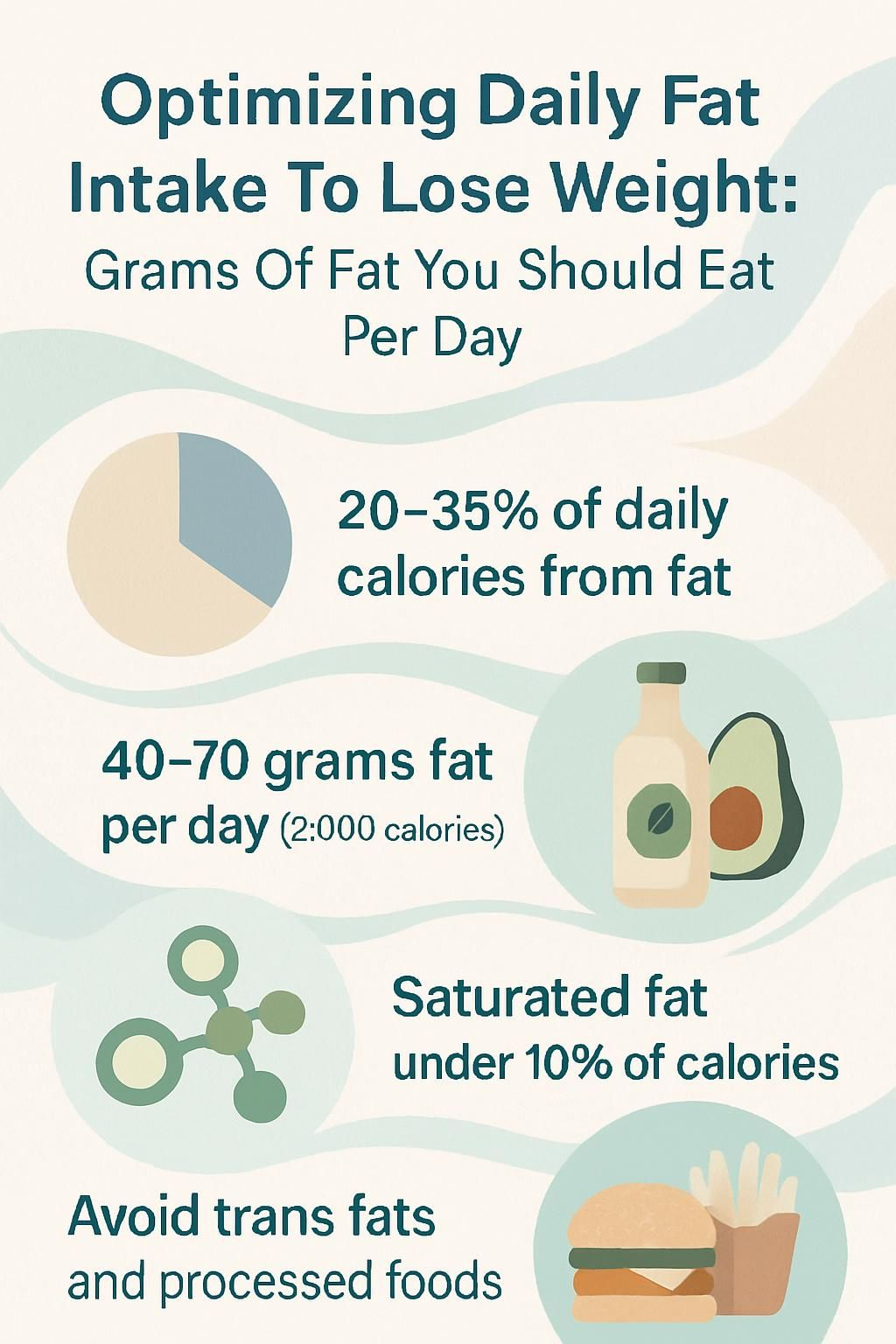 Optimizing Daily Fat Intake To Lose Weight:
Grams Of Fat You Should Eat Per Day

20–35% of daily calories from fat

40–70 grams fat per day (2:000 calories)

Saturated fat under 10% of calories

Avoid trans fats and processed foods