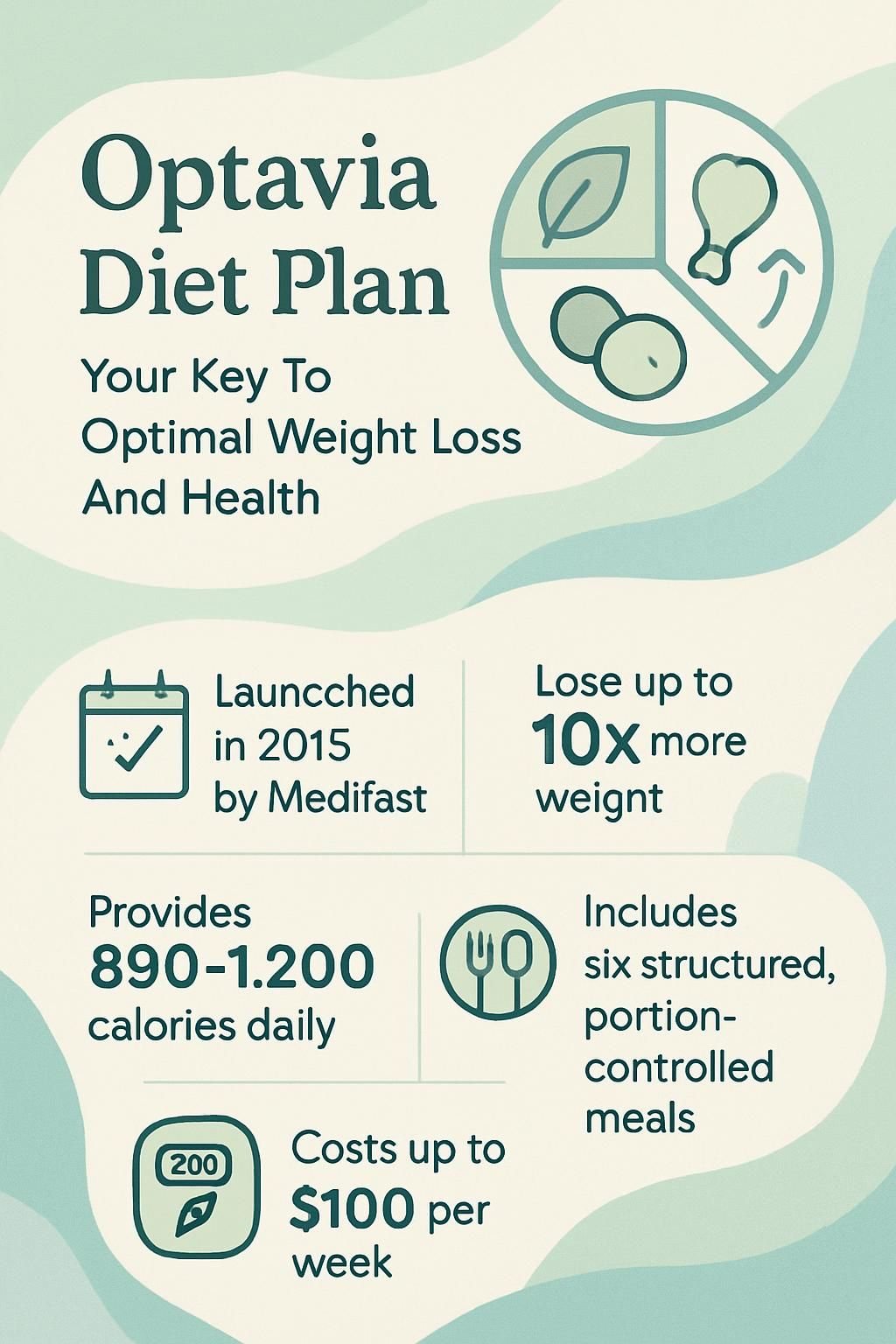 Optavia Diet Plan

Your Key To Optimal Weight Loss And Health

Launcched in 2015 by Medifast

Lose up to 10x more weight

Provides 890-1.200 calories daily

Includes six structured, portion-controlled meals

200

Costs up to $100 per week