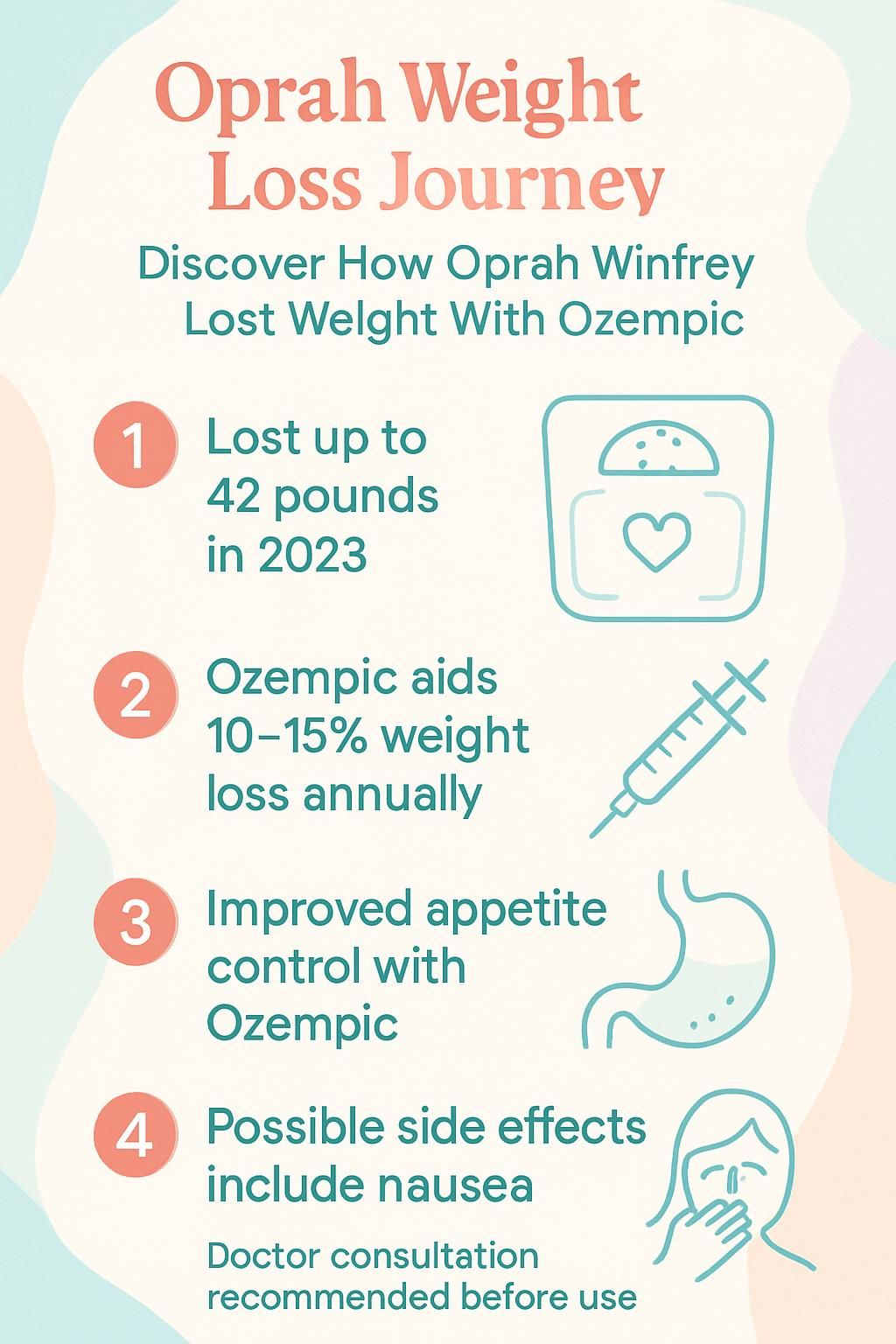 Oprah Weight Loss Journey

Discover How Oprah Winfrey Lost Welght With Ozempic

1 Lost up to 42 pounds in 2023

2 Ozempic aids 10–15% weight loss annually

3 Improved appetite control with Ozempic

4 Possible side effects include nausea

Doctor consultation recommended before use