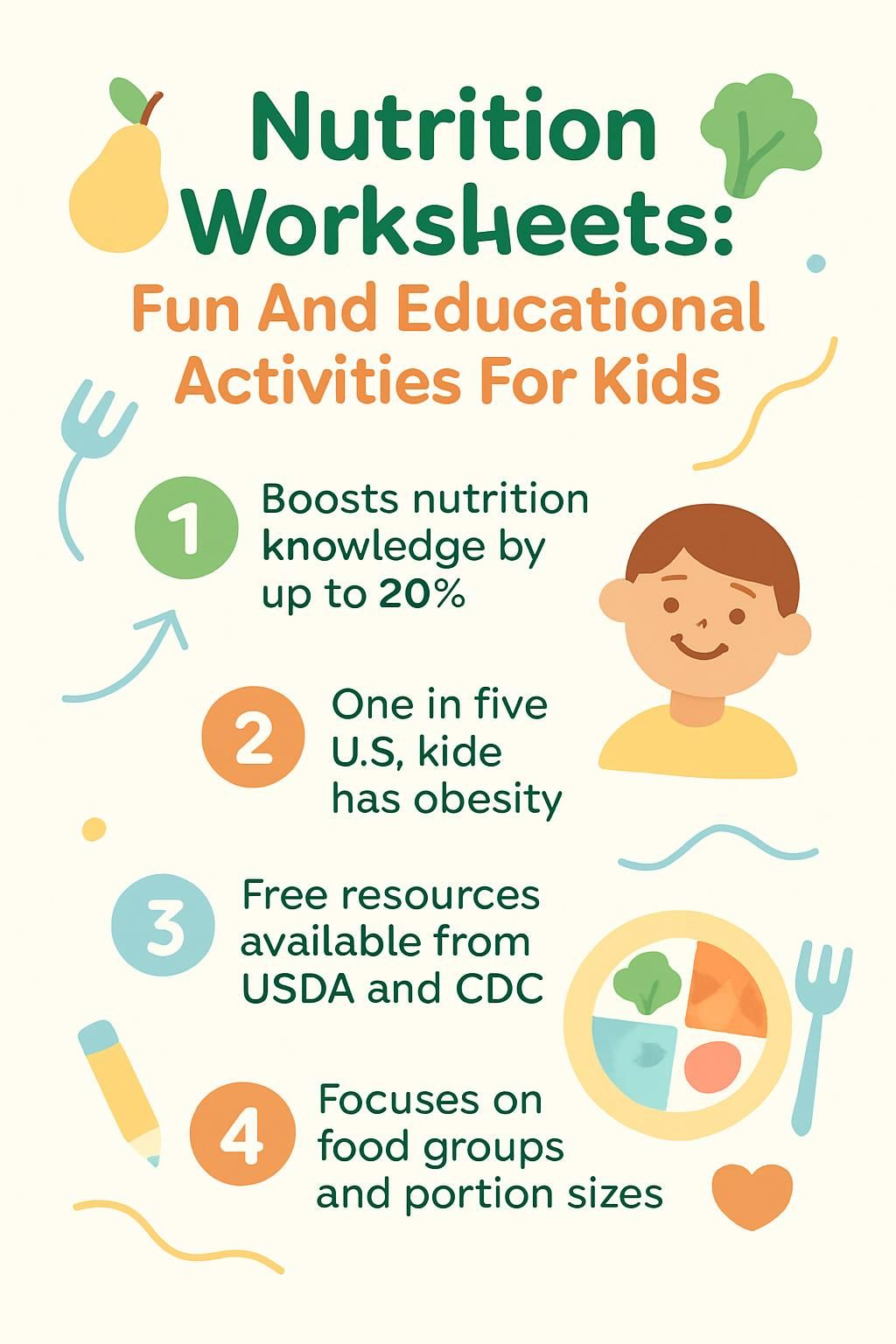 Nutrition Worksheets:
Fun And Educational Activities For Kids

1 Boosts nutrition knowledge by up to 20%

2 One in five U.S, kide has obesity

3 Free resources available from USDA and CDC

4 Focuses on food groups and portion sizes