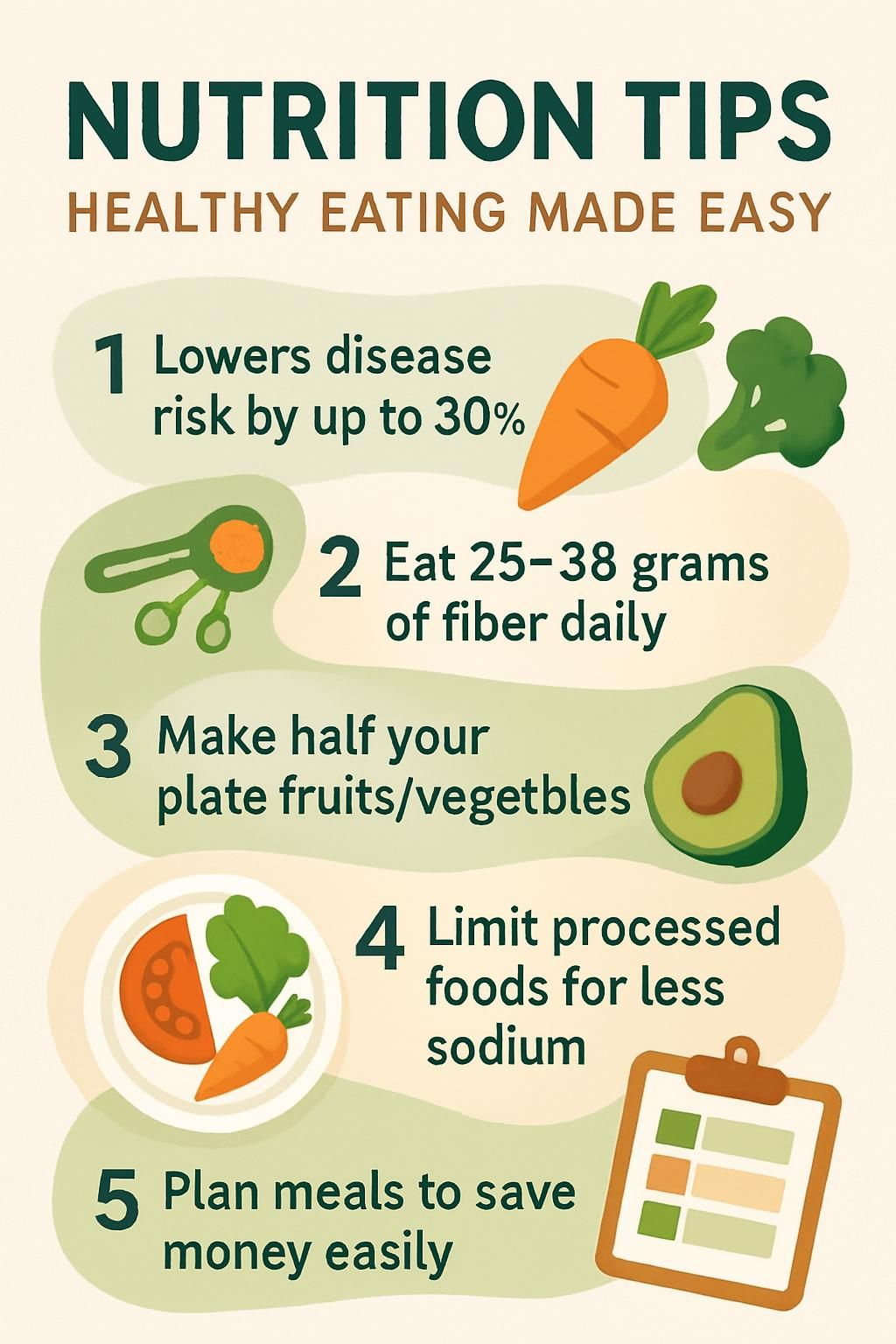 NUTRITION TIPS
HEALTHY EATING MADE EASY

1 Lowers disease risk by up to 30%

2 Eat 25–38 grams of fiber daily

3 Make half your plate fruits/vegetbles

4 Limit processed foods for less sodium

5 Plan meals to save money easily