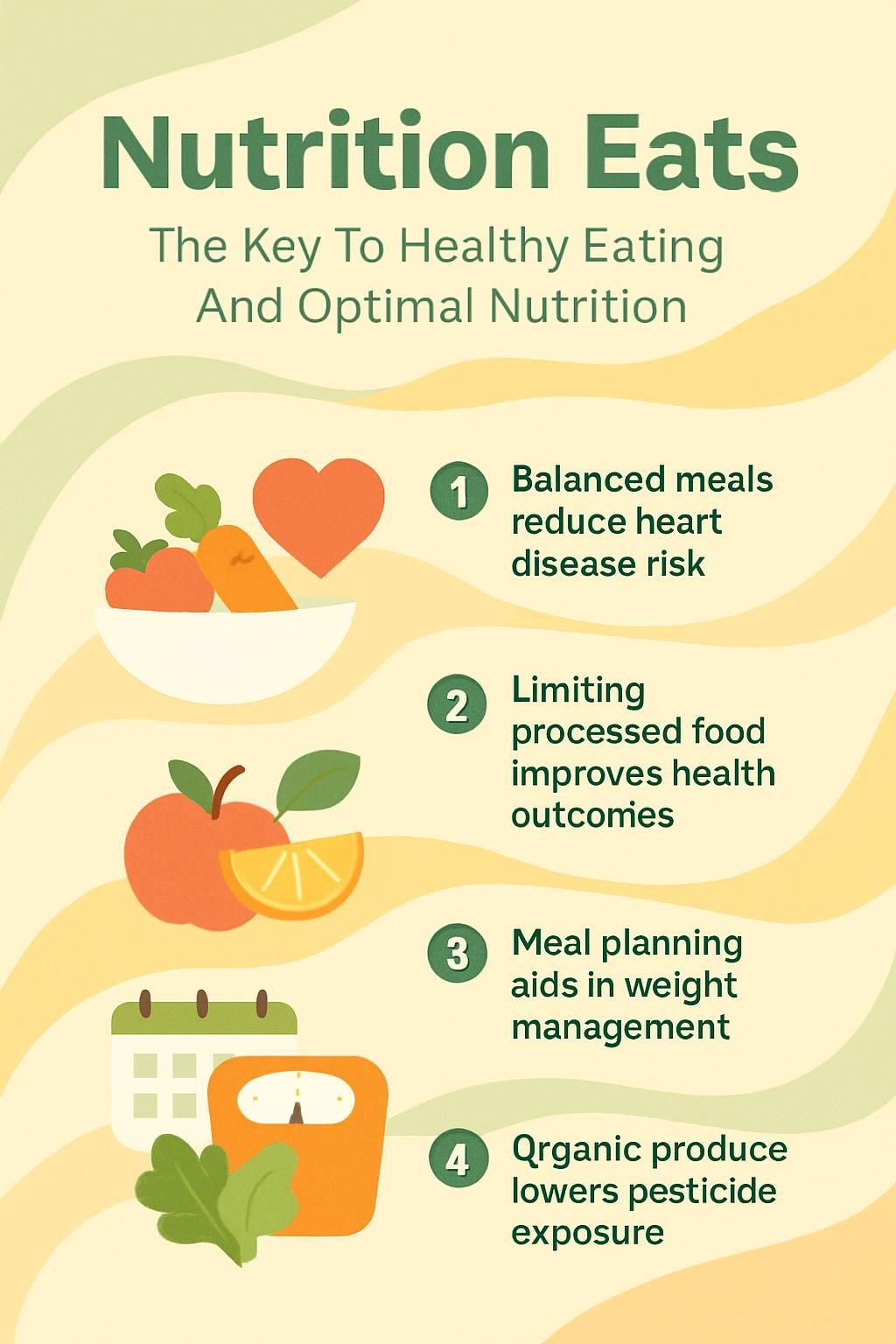 Nutrition Eats

The Key To Healthy Eating And Optimal Nutrition

1 Balanced meals reduce heart disease risk

2 Limiting processed food improves health outcomes

3 Meal planning aids in weight management

4 Qrganic produce lowers pesticide exposure