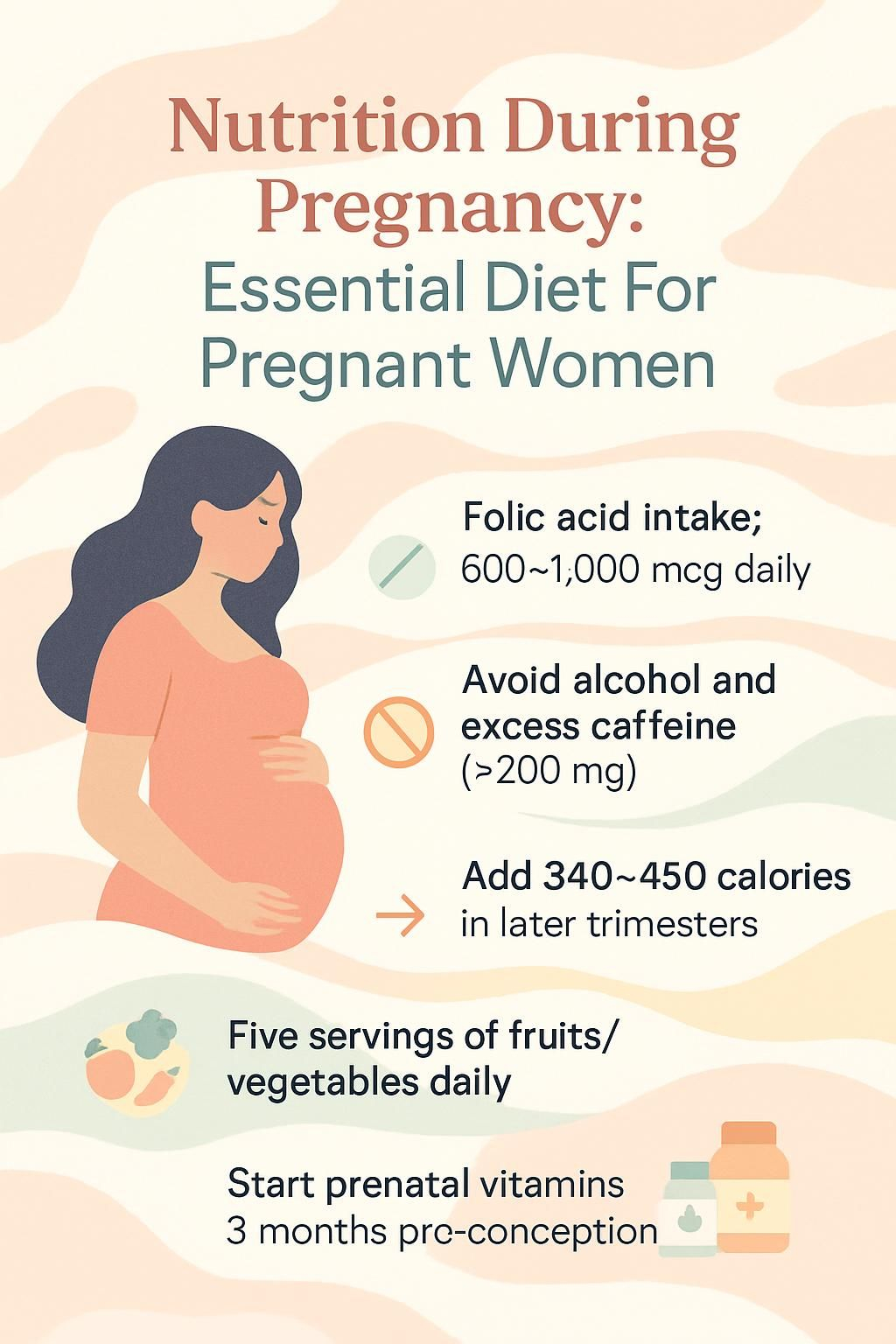 Nutrition During Pregnancy:
Essential Diet For Pregnant Women

Folic acid intake;
600~1,000 mcg daily

Avoid alcohol and excess caffeine (>200 mg)

Add 340~450 calories in later trimesters

Five servings of fruits/ vegetables daily

Start prenatal vitamins 3 months pre-conception