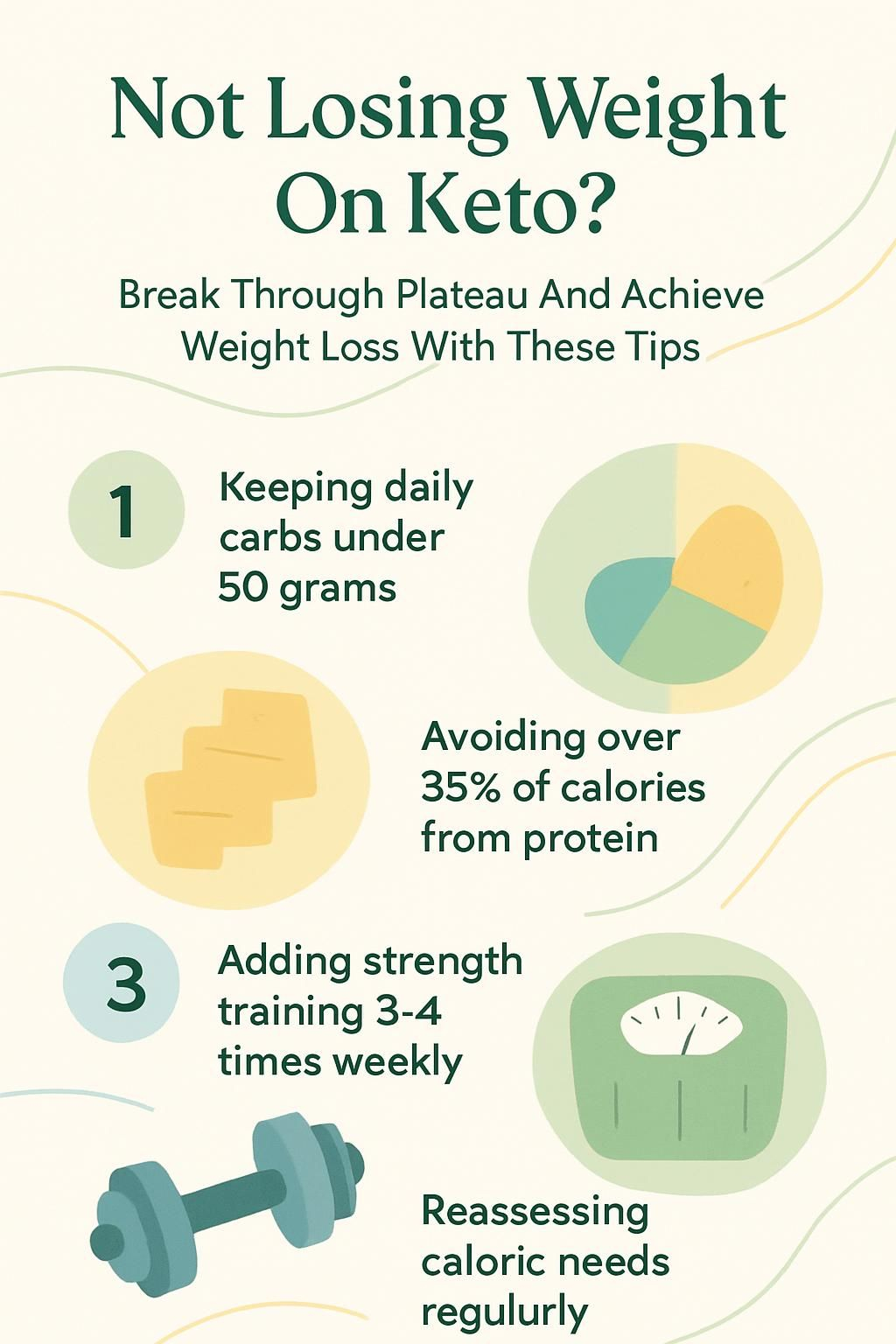 Not Losing Weight On Keto?

Break Through Plateau And Achieve Weight Loss With These Tips

1

Keeping daily carbs under 50 grams

Avoiding over 35% of calories from protein

3

Adding strength training 3-4 times weekly

Reassessing caloric needs regulurly