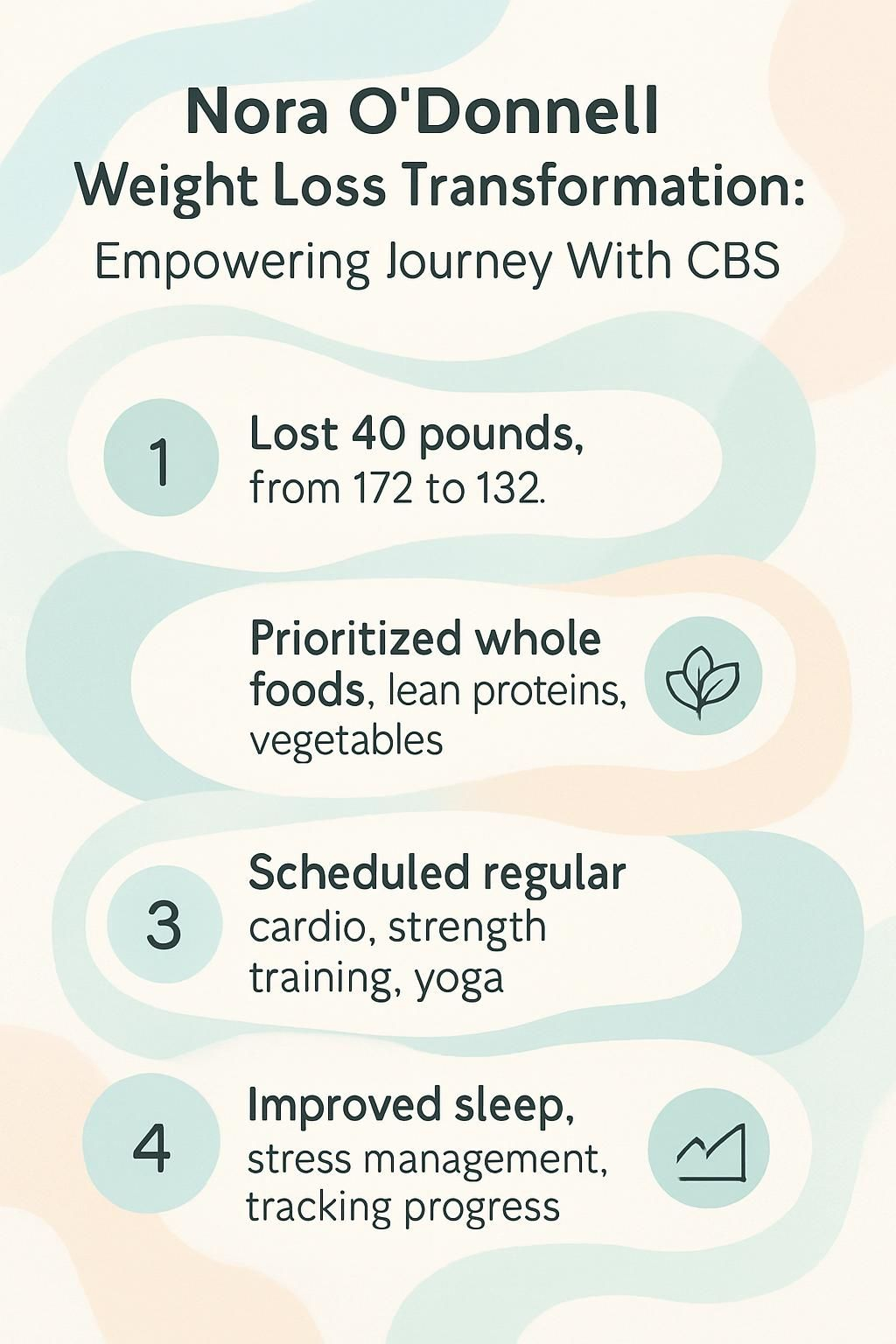 Nora O'Donnell
Weight Loss Transformation:
Empowering Journey With CBS

1 Lost 40 pounds, from 172 to 132.

Prioritized whole foods, lean proteins, vegetables

3 Scheduled regular cardio, strength training, yoga

4 Improved sleep, stress management, tracking progress