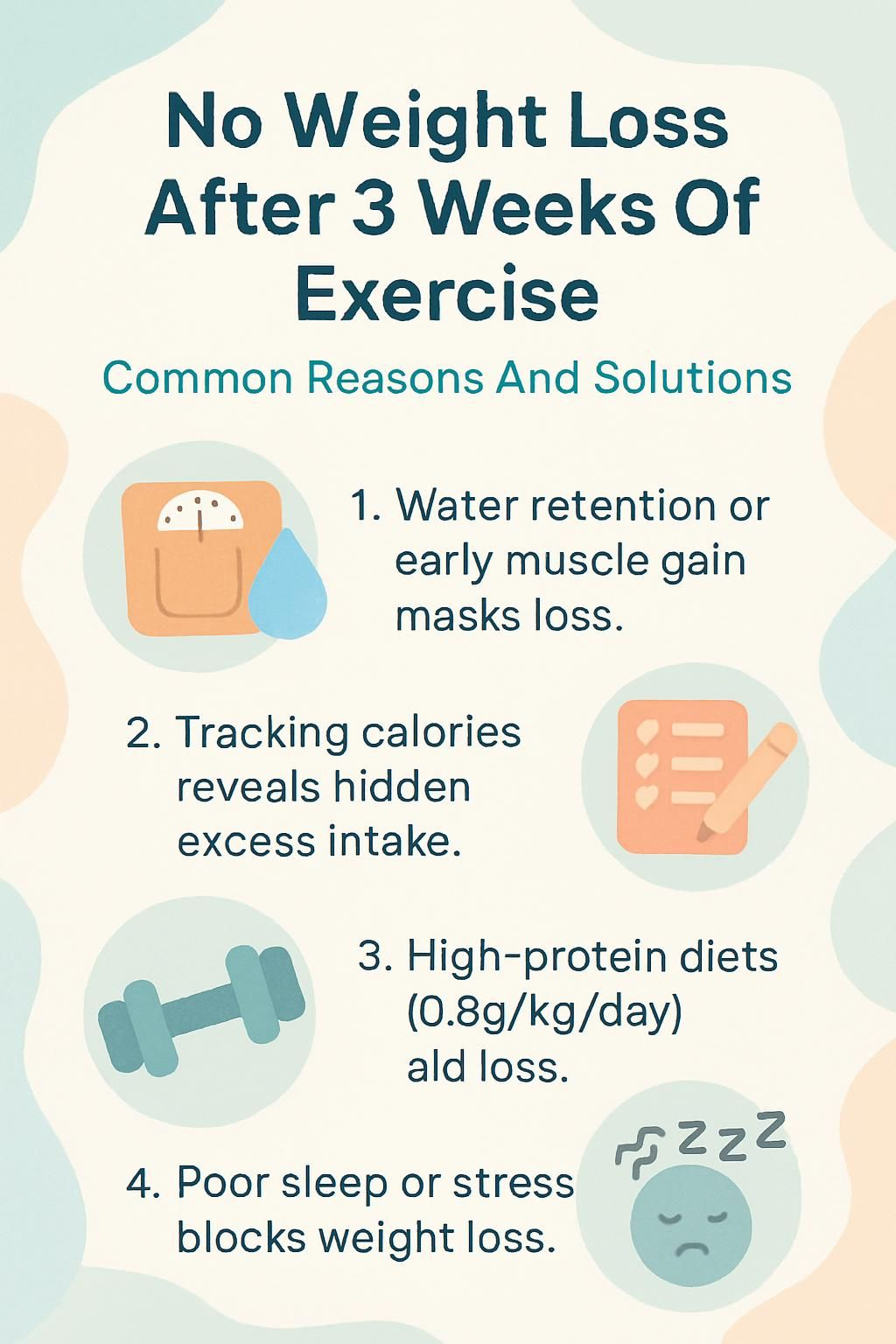 No Weight Loss After 3 Weeks Of Exercise

Common Reasons And Solutions

1. Water retention or early muscle gain masks loss.

2. Tracking calories reveals hidden excess intake.

3. High-protein diets (0.8g/kg/day) ald loss.

4. Poor sleep or stress blocks weight loss.

z z z