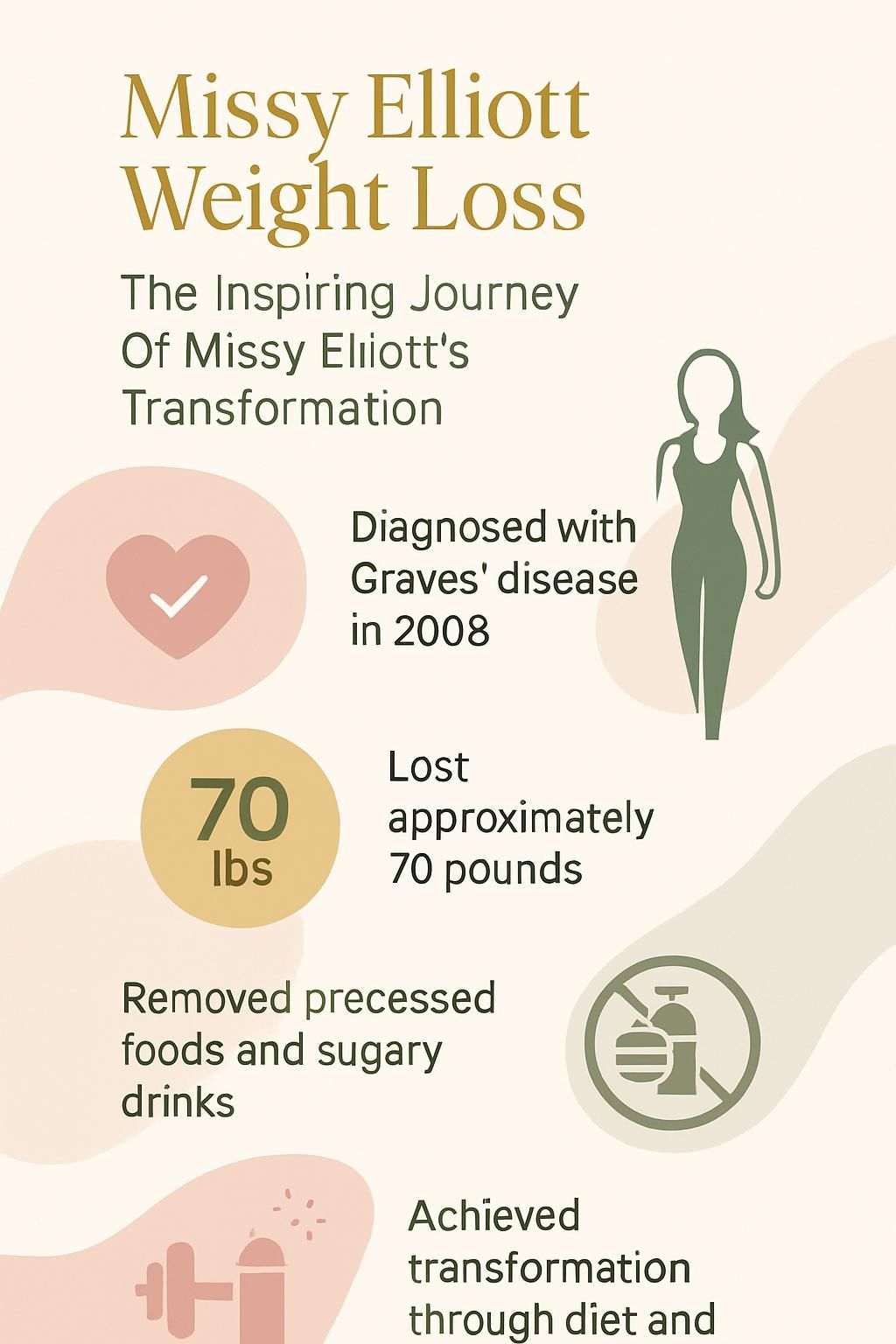 Missy Elliott Weight Loss

The Inspiring Journey Of Missy Elliott's Transformation

Diagnosed with Graves' disease in 2008

70 lbs

Lost approximately 70 pounds

Removed precessed foods and sugary drinks

Achieved transformation through diet and