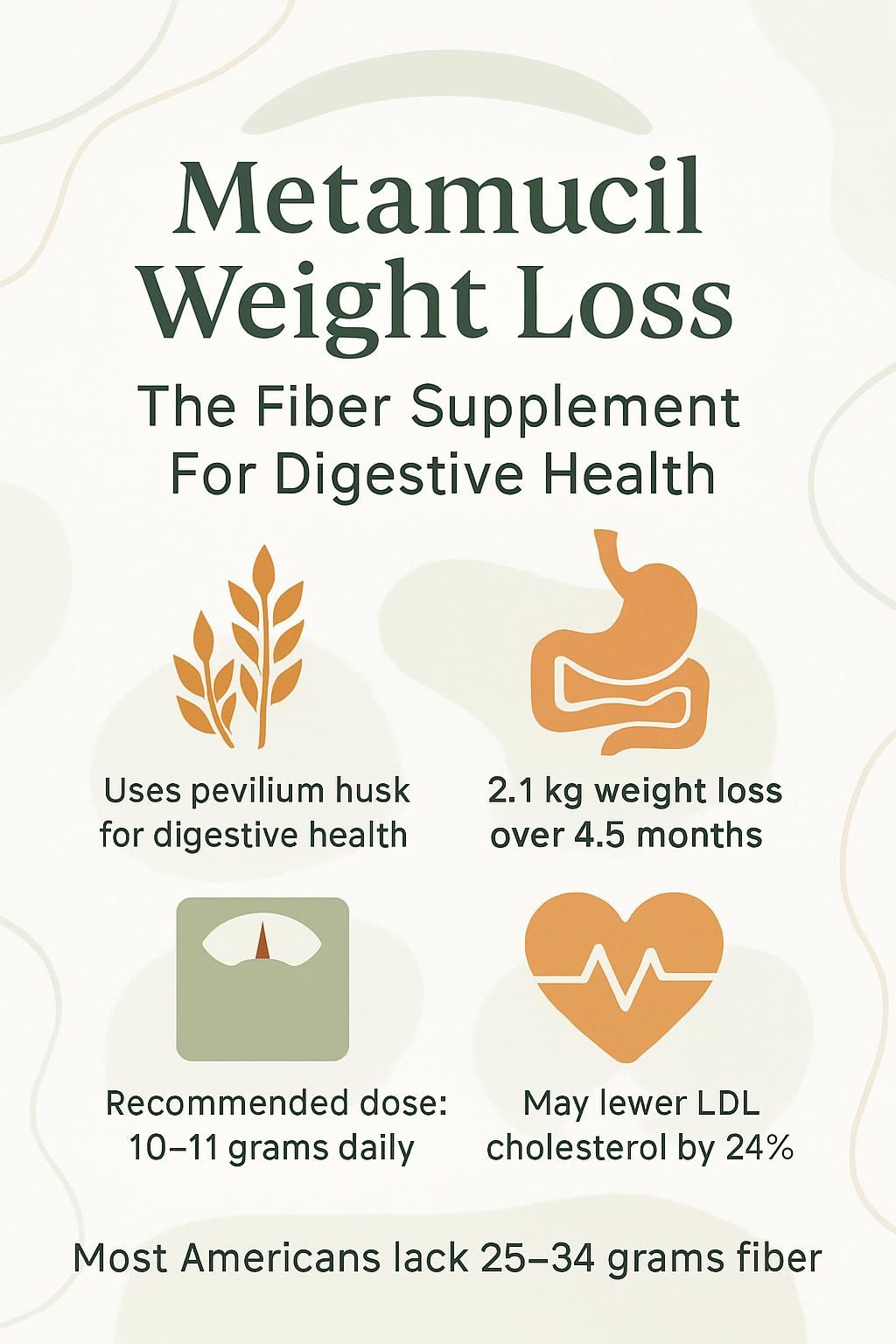 Metamucil Weight Loss

The Fiber Supplement For Digestive Health

Uses pevilium husk for digestive health

2.1 kg weight loss over 4.5 months

Recommended dose: 10–11 grams daily

May lewer LDL cholesterol by 24%

Most Americans lack 25–34 grams fiber