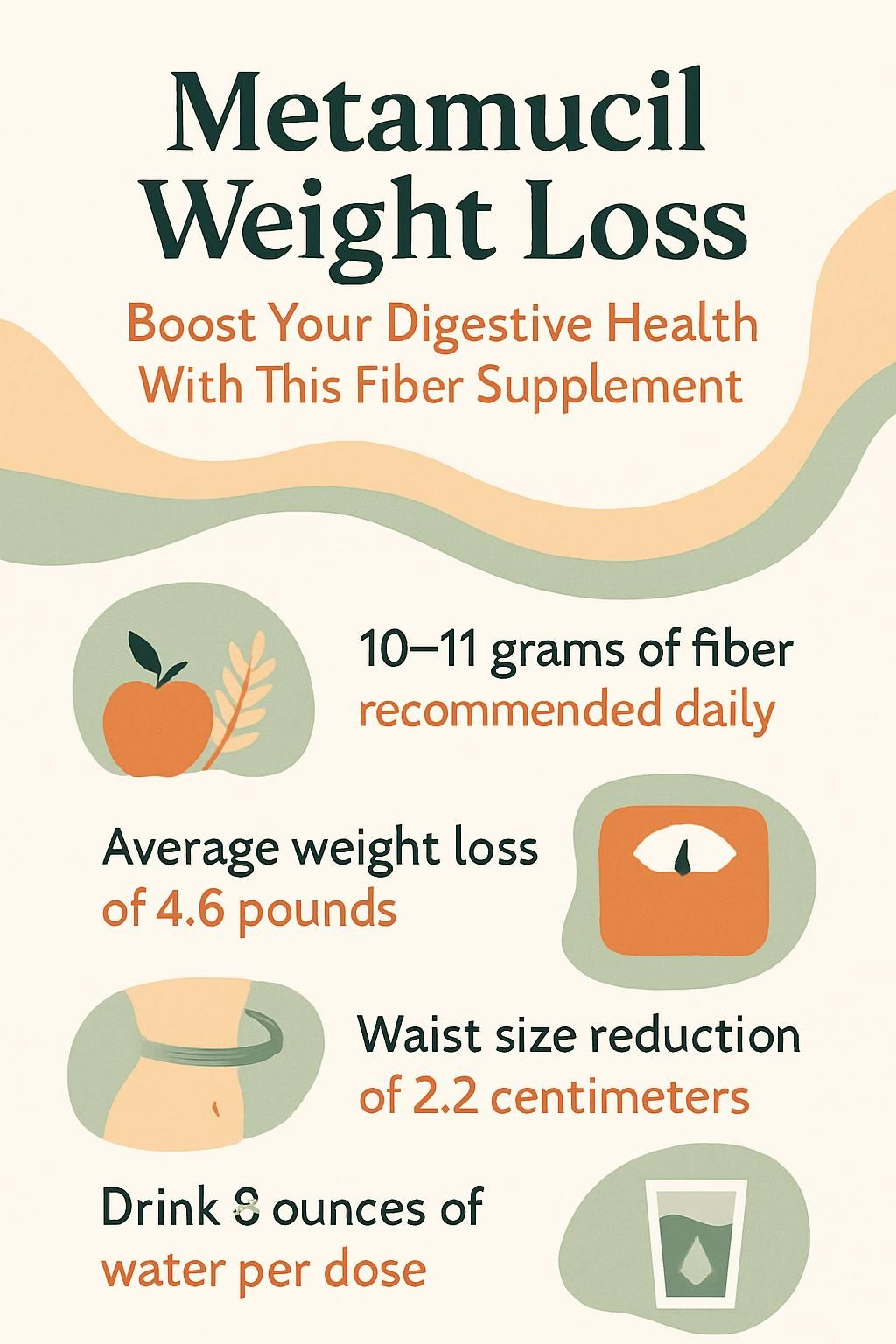 Metamucil Weight Loss

Boost Your Digestive Health With This Fiber Supplement

10–11 grams of fiber recommended daily

Average weight loss of 4.6 pounds

Waist size reduction of 2.2 centimeters

Drink 8 ounces of water per dose