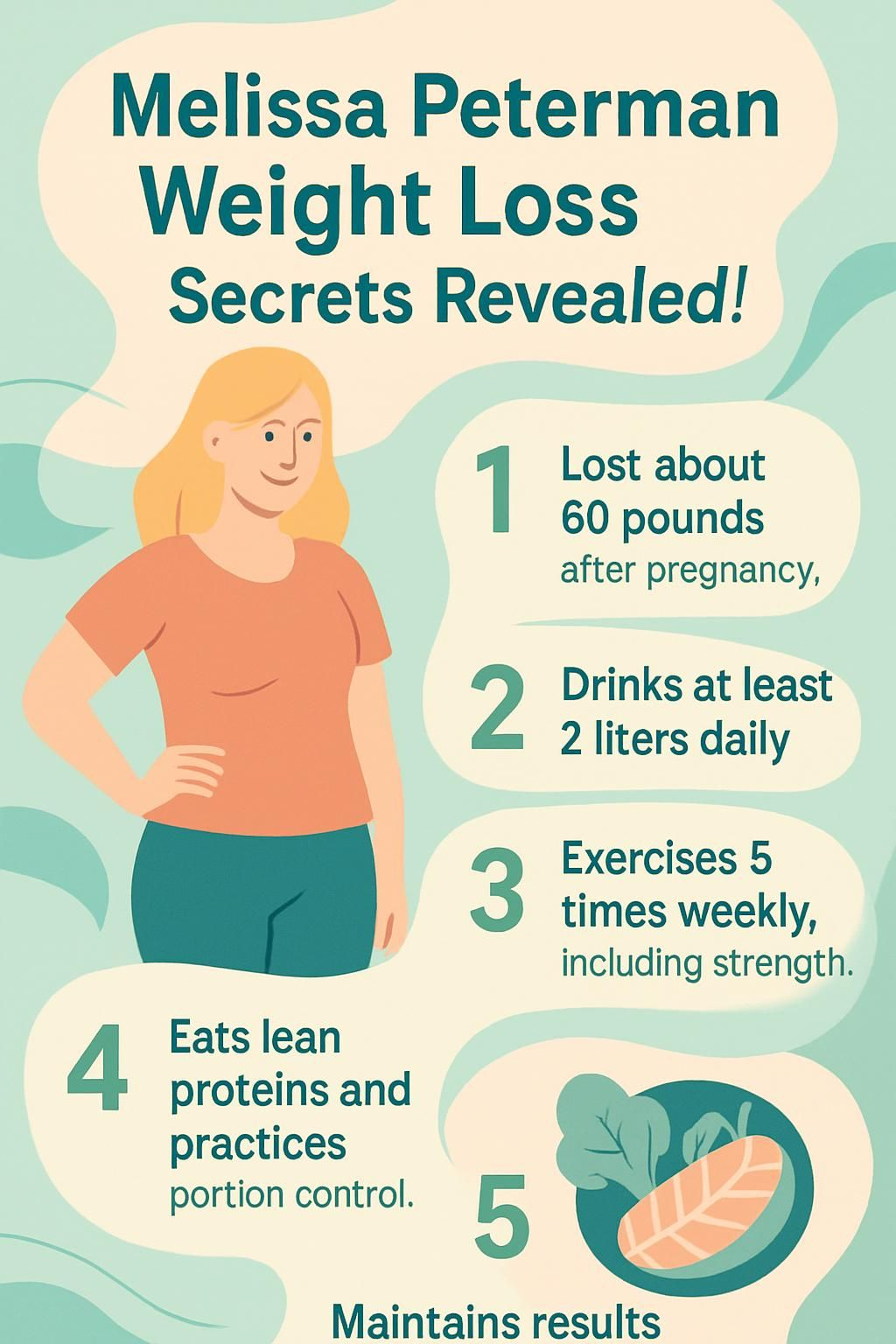 Melissa Peterman Weight Loss Secrets Revealed!

1 Lost about 60 pounds after pregnancy,

2 Drinks at least 2 liters daily

3 Exercises 5 times weekly, including strength.

4 Eats lean proteins and practices portion control.

5

Maintains results