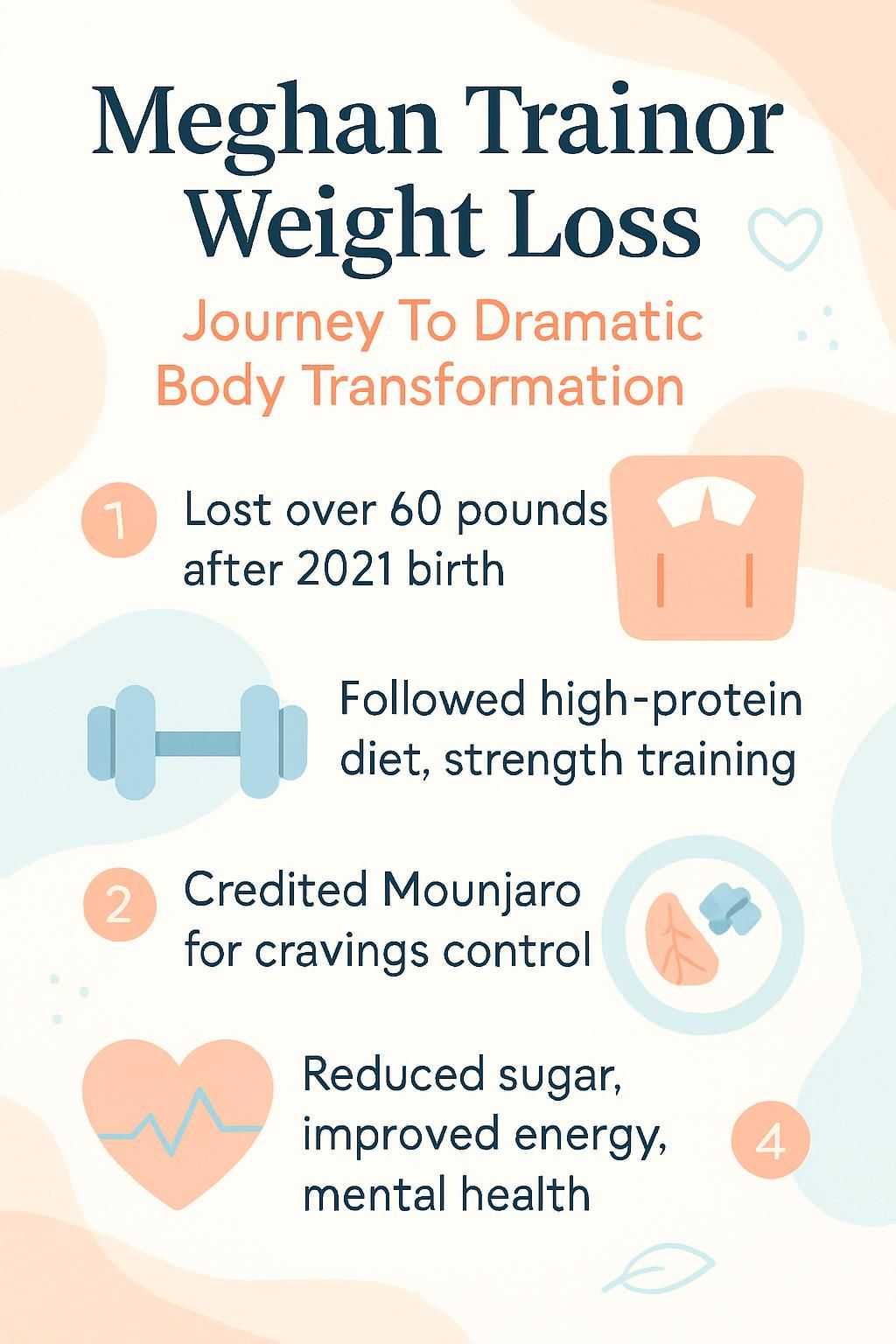 Meghan Trainor Weight Loss

Journey To Dramatic Body Transformation

1 Lost over 60 pounds after 2021 birth

Followed high-protein diet, strength training

2 Credited Mounjaro for cravings control

Reduced sugar, improved energy, mental health

4