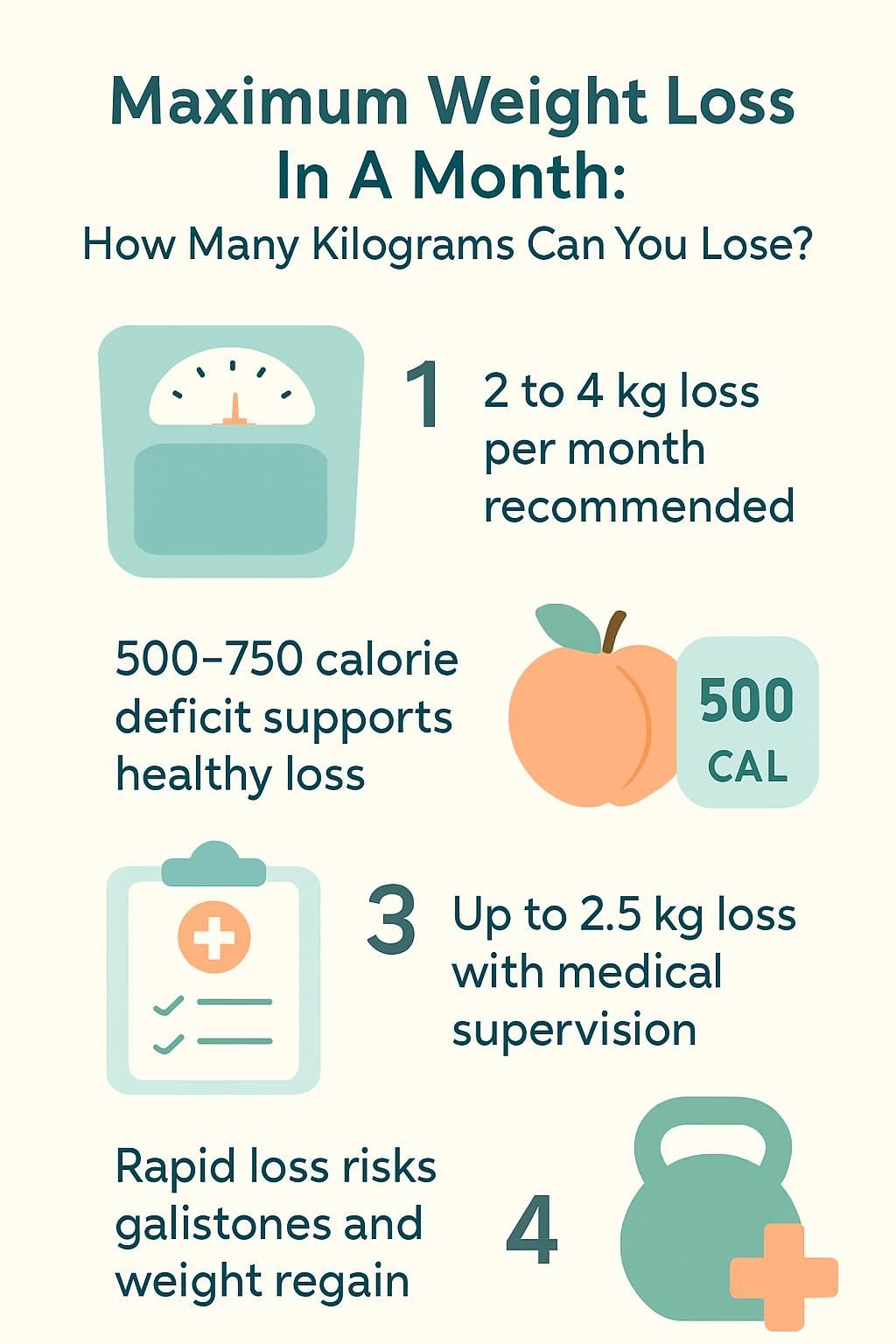 Maximum Weight Loss In A Month:
How Many Kilograms Can You Lose?

1 2 to 4 kg loss per month recommended

500–750 calorie deficit supports healthy loss

500 CAL

3 Up to 2.5 kg loss with medical supervision

Rapid loss risks galistones and weight regain

4