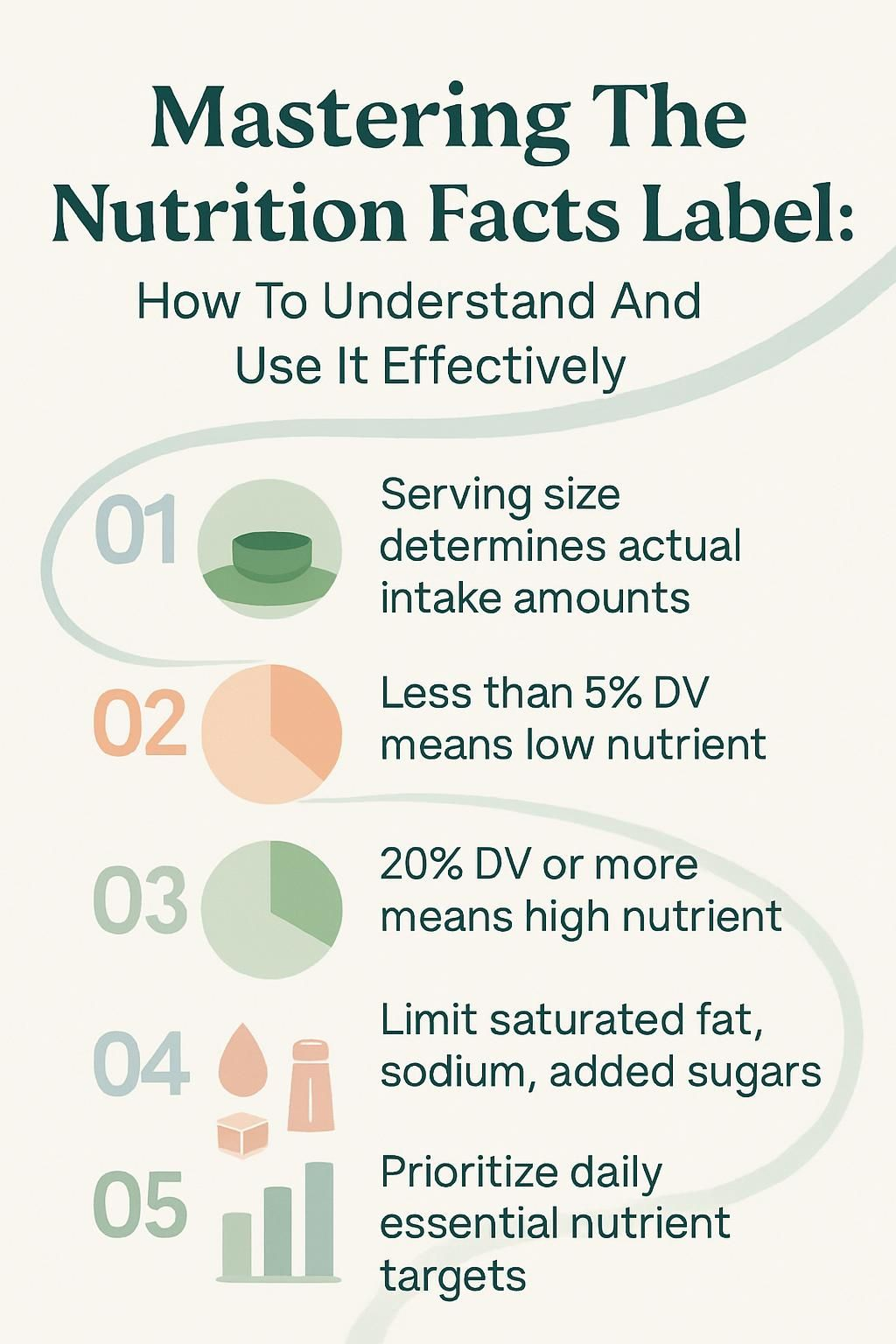 Mastering The Nutrition Facts Label:
How To Understand And Use It Effectively

01 Serving size determines actual intake amounts

02 Less than 5% DV means low nutrient

03 20% DV or more means high nutrient

04 Limit saturated fat, sodium, added sugars

05 Prioritize daily essential nutrient targets