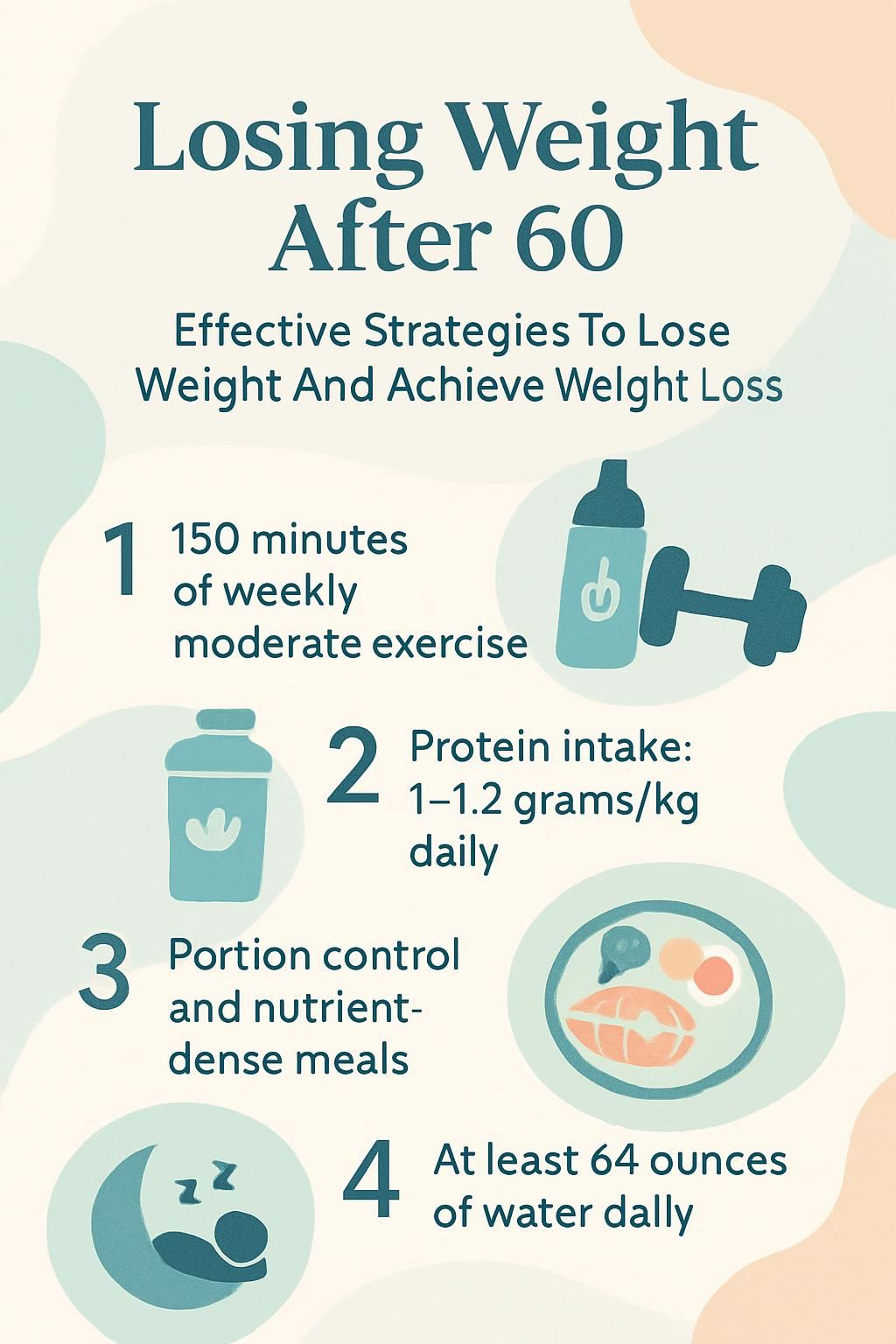 Losing Weight After 60

Effective Strategies To Lose Weight And Achieve Welght Loss

1 150 minutes of weekly moderate exercise

2 Protein intake: 1–1.2 grams/kg daily

3 Portion control and nutrient-dense meals

4 At least 64 ounces of water dally