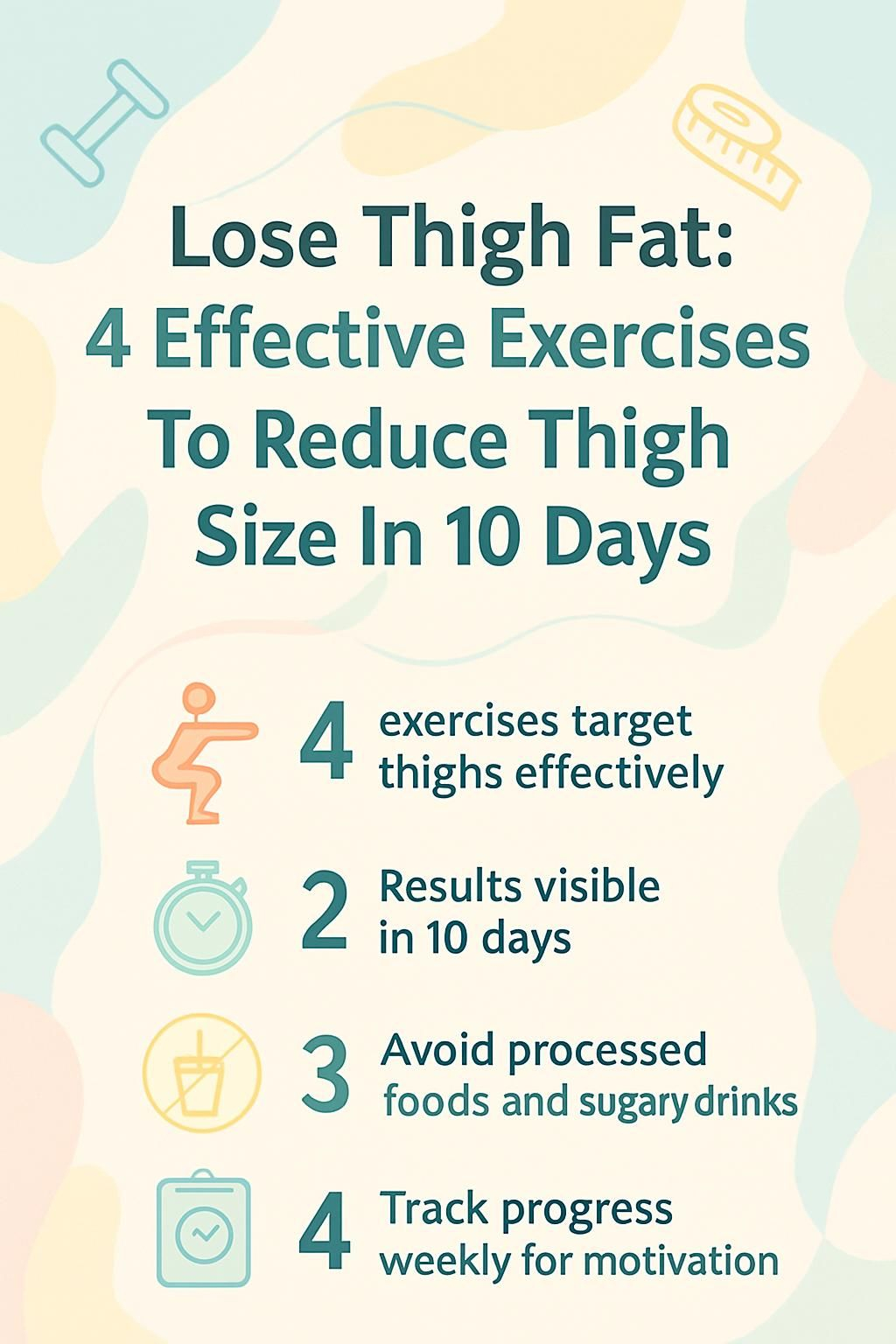 Lose Thigh Fat:
4 Effective Exercises To Reduce Thigh Size In 10 Days

4 exercises target thighs effectively

2 Results visible in 10 days

3 Avoid processed foods and sugary drinks

4 Track progress weekly for motivation