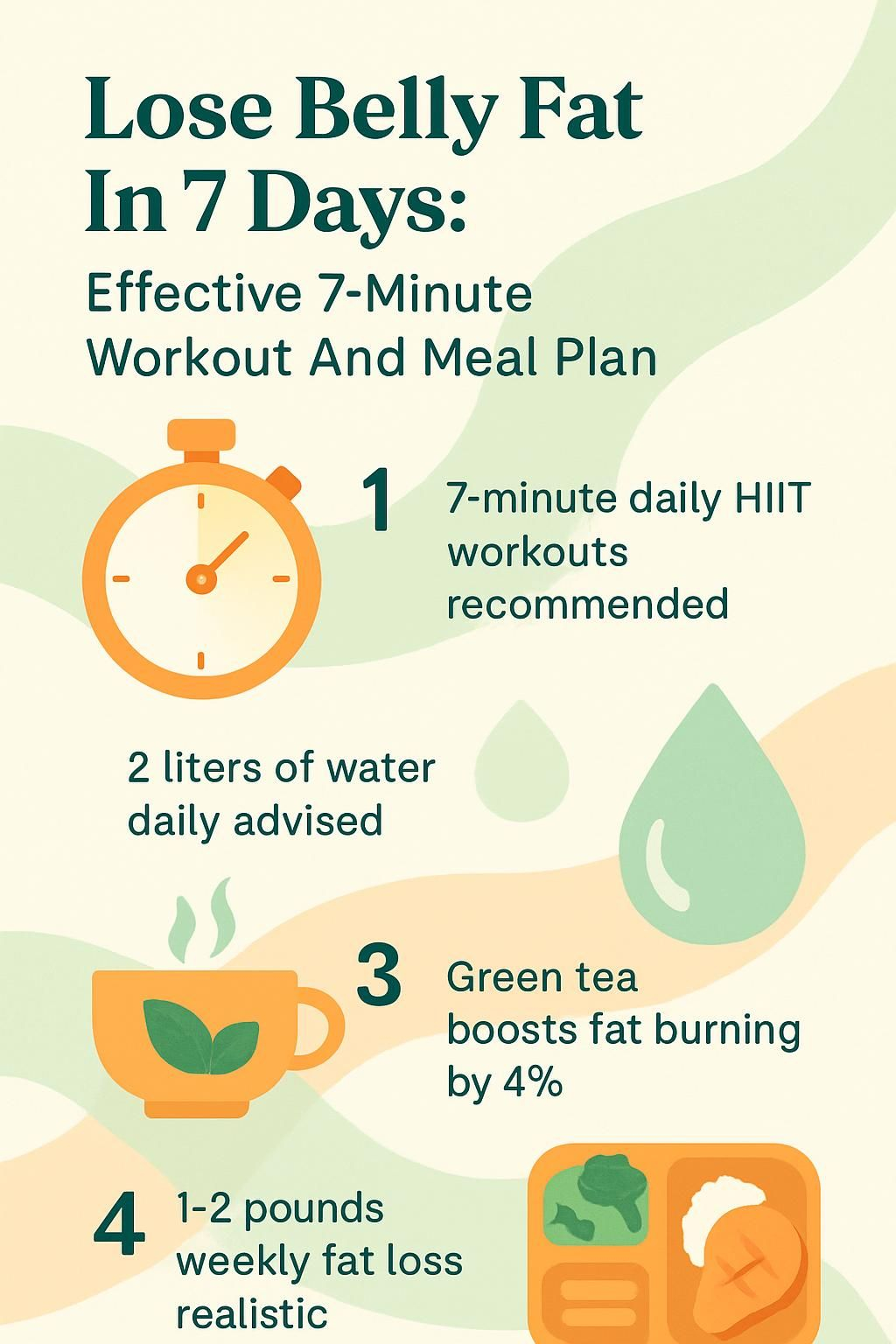 Lose Belly Fat In 7 Days:

Effective 7-Minute Workout And Meal Plan

1 7-minute daily HIIT workouts recommended

2 liters of water daily advised

3 Green tea boosts fat burning by 4%

4 1-2 pounds weekly fat loss realistic