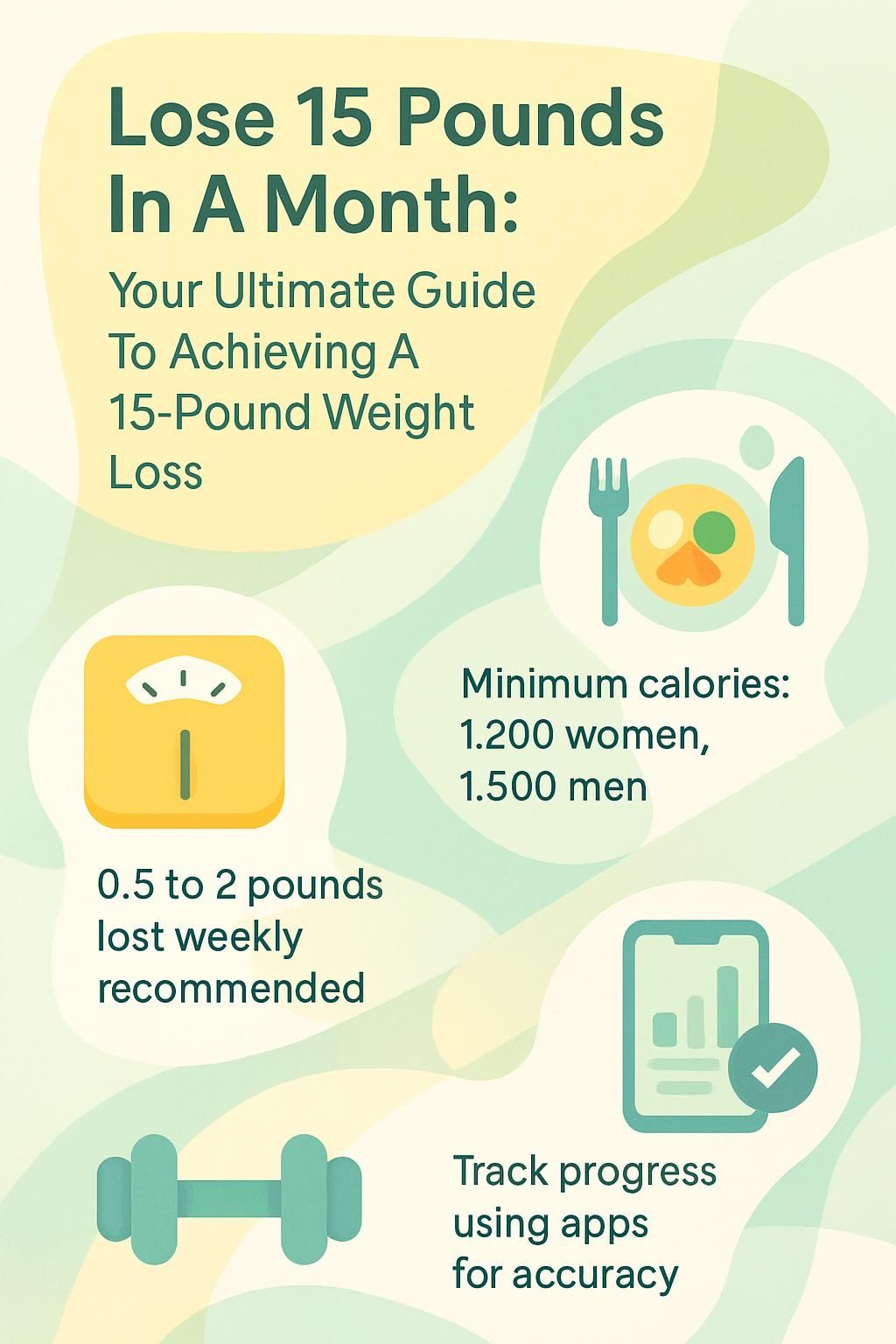 Lose 15 Pounds In A Month:

Your Ultimate Guide To Achieving A 15-Pound Weight Loss

Minimum calories: 1.200 women, 1.500 men

0.5 to 2 pounds lost weekly recommended

Track progress using apps for accuracy