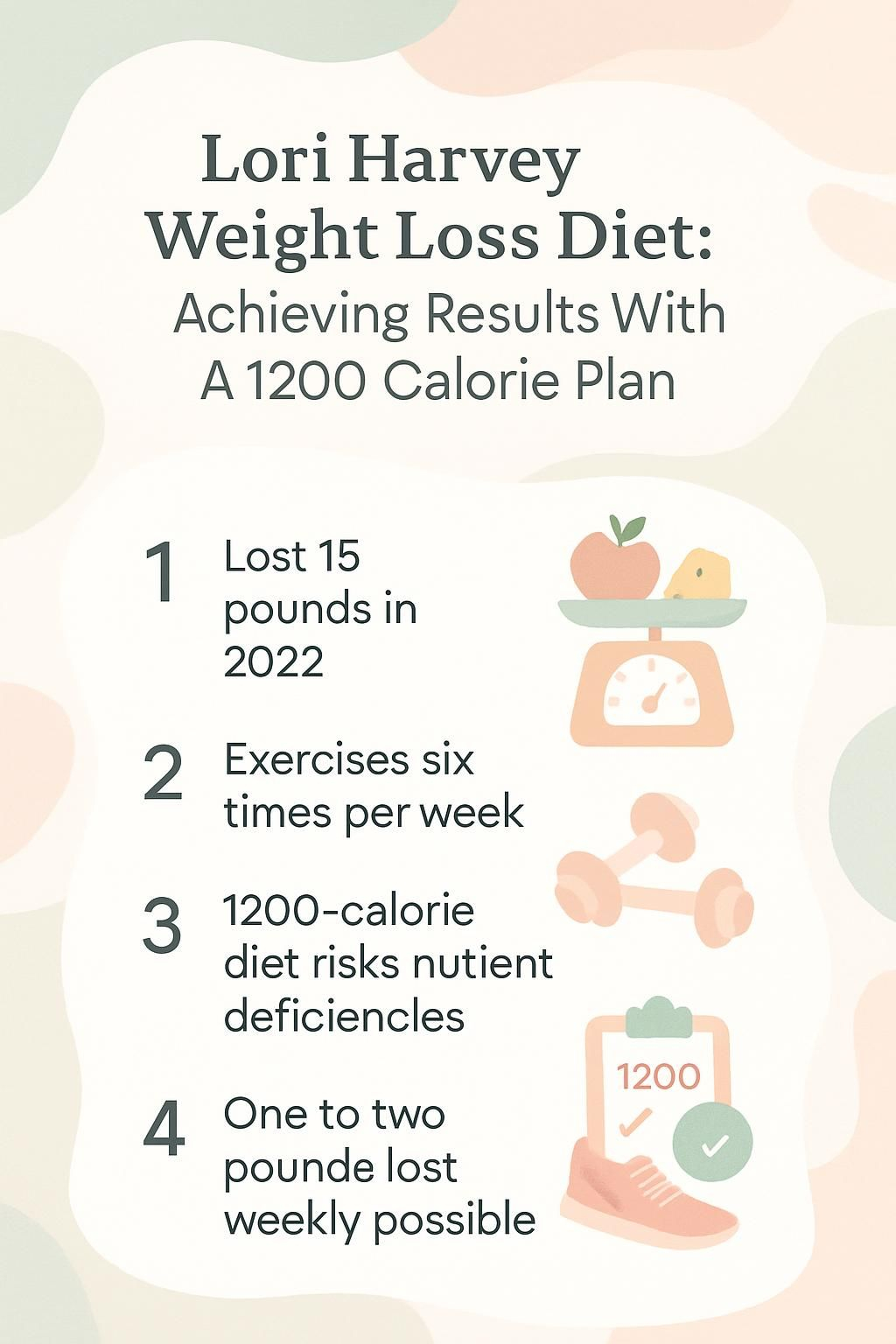 Lori Harvey Weight Loss Diet: Achieving Results With A 1200 Calorie Plan

1 Lost 15 pounds in 2022

2 Exercises six times per week

3 1200-calorie diet risks nutient deficiencles

4 One to two pounde lost weekly possible

1200