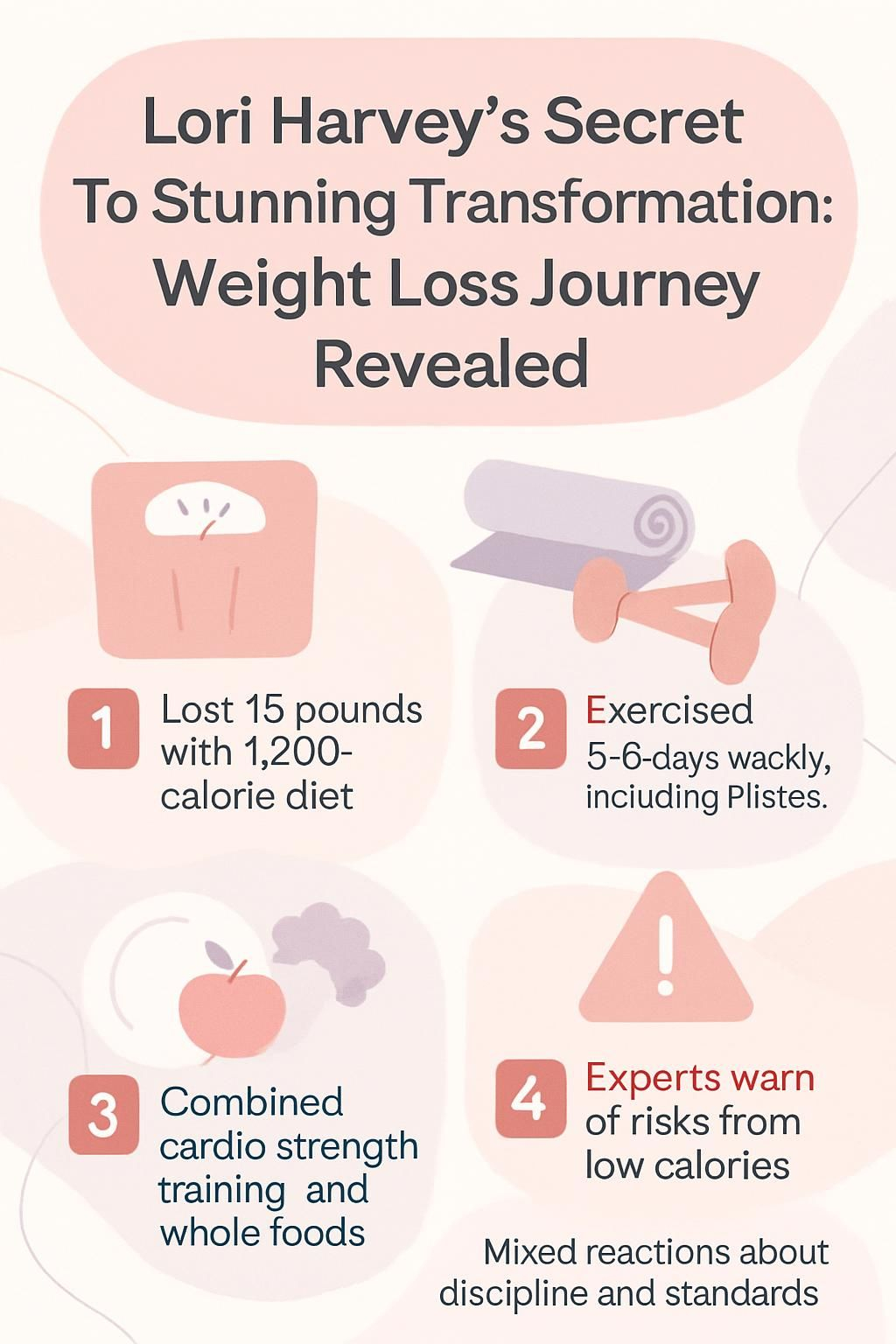 Lori Harvey's Secret To Stunning Transformation: Weight Loss Journey Revealed

1 Lost 15 pounds with 1,200-calorie diet

2 Exercised 5-6-days wackly, inciuding Plistes.

3 Combined cardio strength training and whole foods

4 Experts warn of risks from low calories

Mixed reactions about discipline and standards