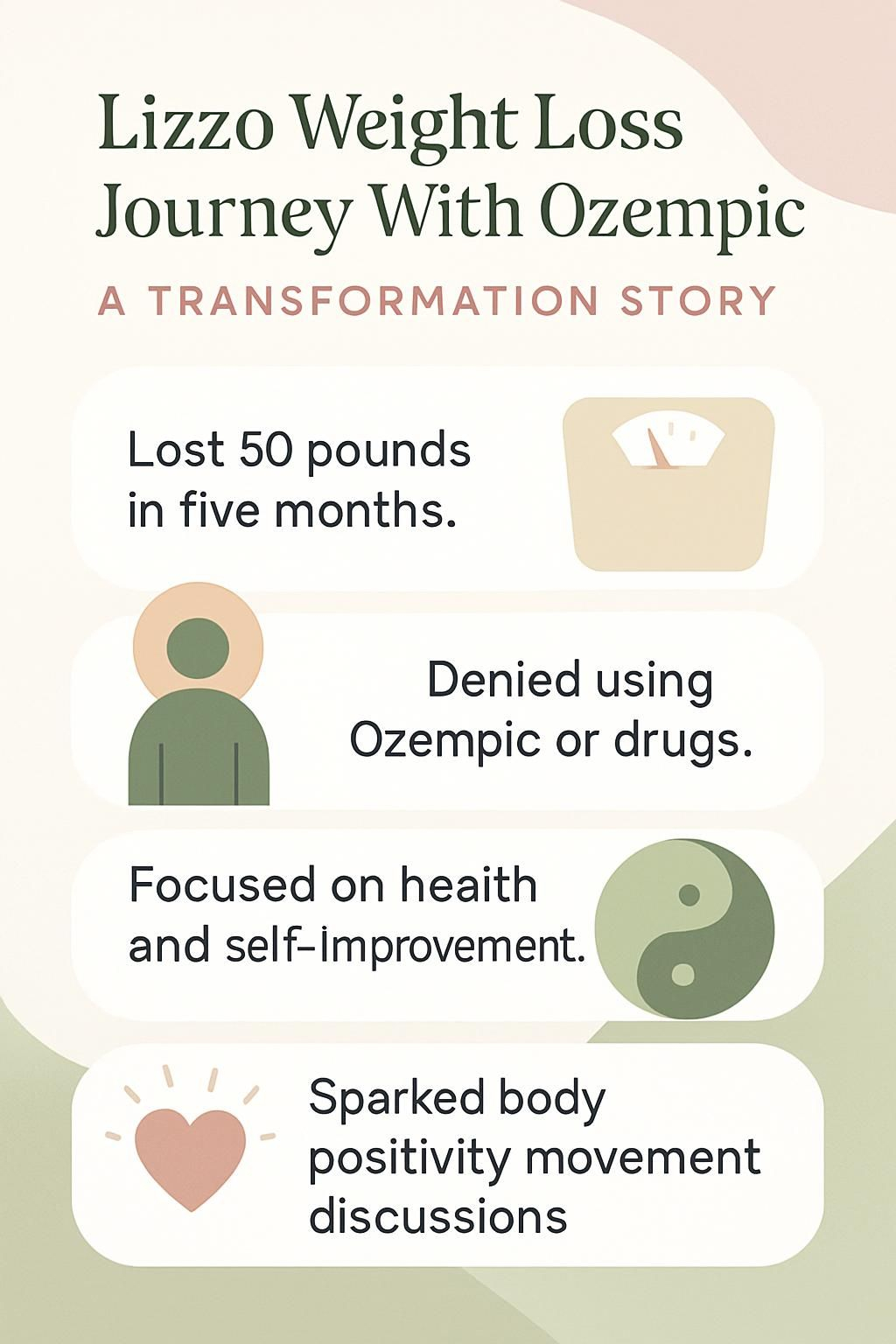 Lizzo Weight Loss Journey With Ozempic

A TRANSFORMATION STORY

Lost 50 pounds in five months.

Denied using Ozempic or drugs.

Focused on heaith and self-improvement.

Sparked body positivity movement discussions