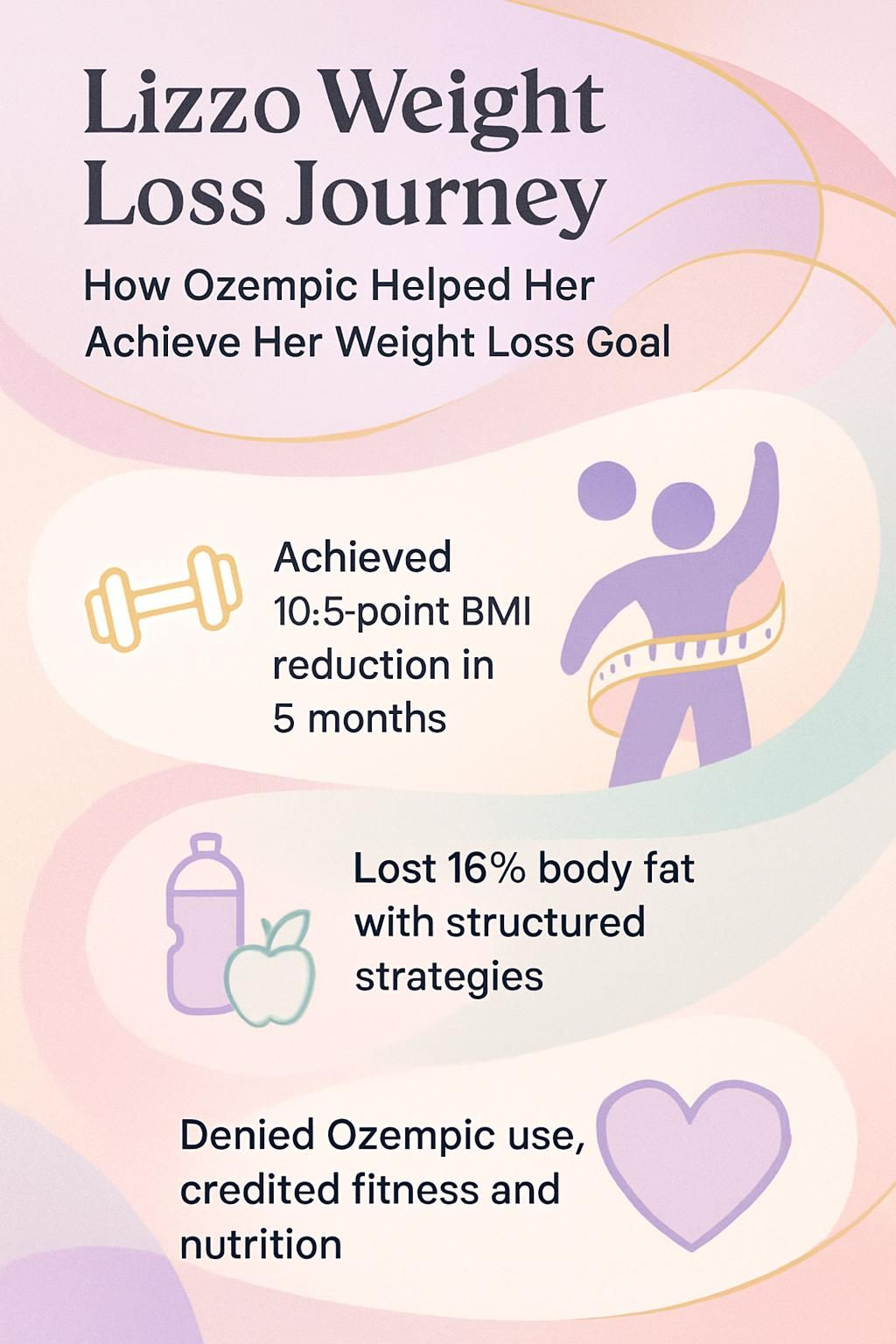 Lizzo Weight Loss Journey

How Ozempic Helped Her Achieve Her Weight Loss Goal

Achieved 10:5-point BMI reduction in 5 months

Lost 16% body fat with structured strategies

Denied Ozempic use, credited fitness and nutrition