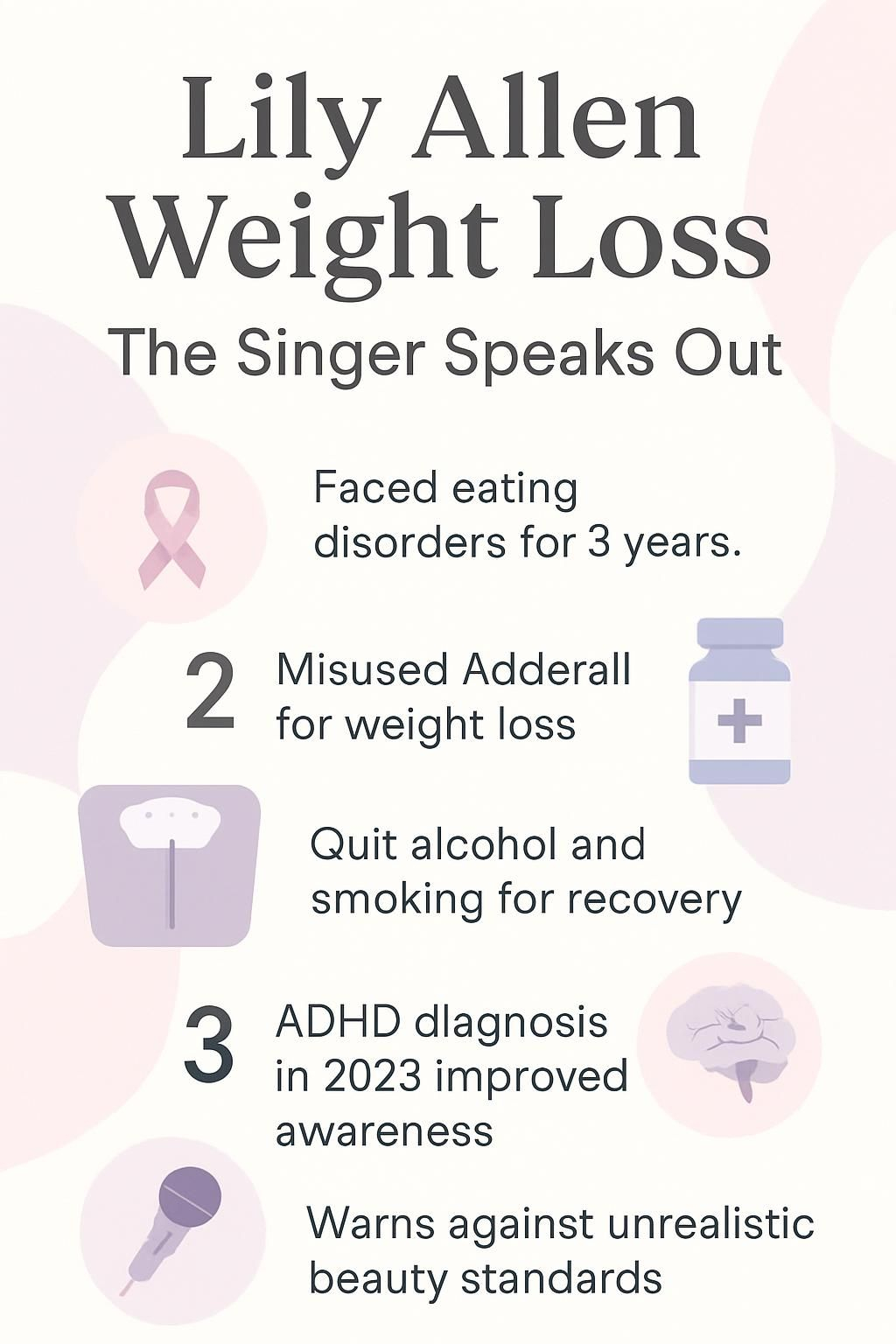 Lily Allen Weight Loss

The Singer Speaks Out

Faced eating disorders for 3 years.

2 Misused Adderall for weight loss

Quit alcohol and smoking for recovery

3 ADHD dlagnosis in 2023 improved awareness

Warns against unrealistic beauty standards