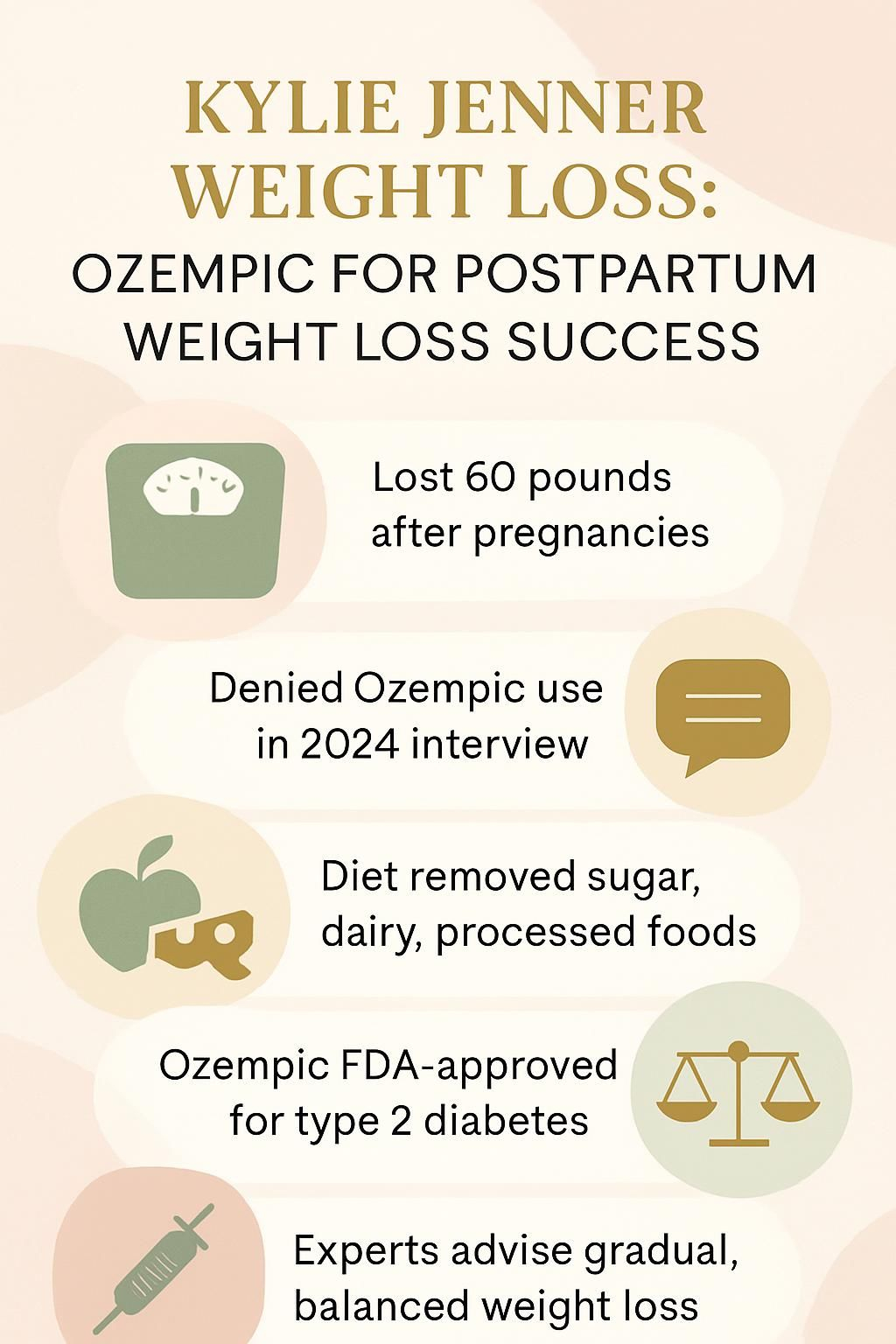 KYLIE JENNER WEIGHT LOSS:

OZEMPIC FOR POSTPARTUM WEIGHT LOSS SUCCESS

Lost 60 pounds after pregnancies

Denied Ozempic use in 2024 interview

Diet removed sugar, dairy, processed foods

Ozempic FDA-approved for type 2 diabetes

Experts advise gradual, balanced weight loss