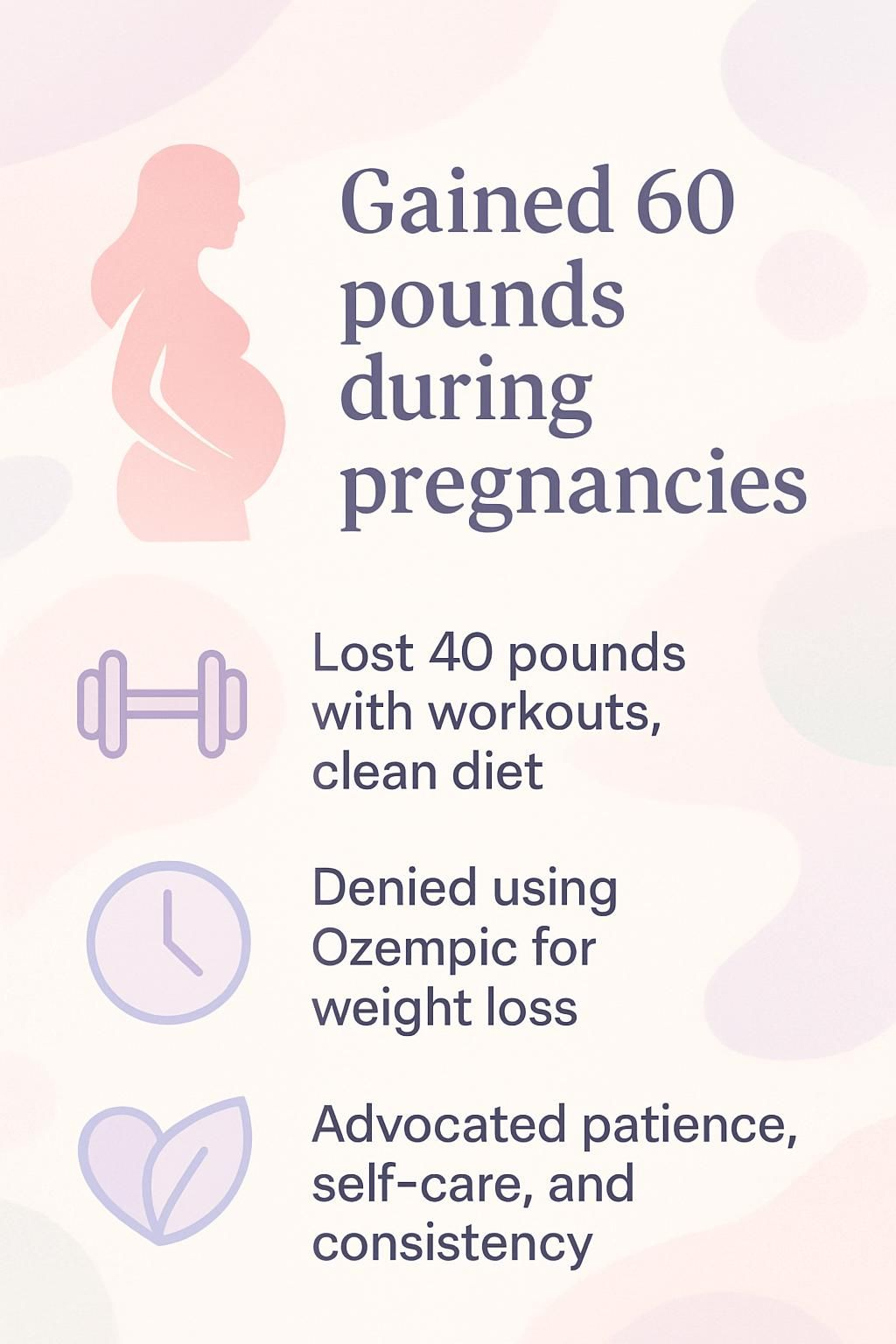 Gained 60 pounds during pregnancies

Lost 40 pounds with workouts, clean diet

Denied using Ozempic for weight loss

Advocated patience, self-care, and consistency