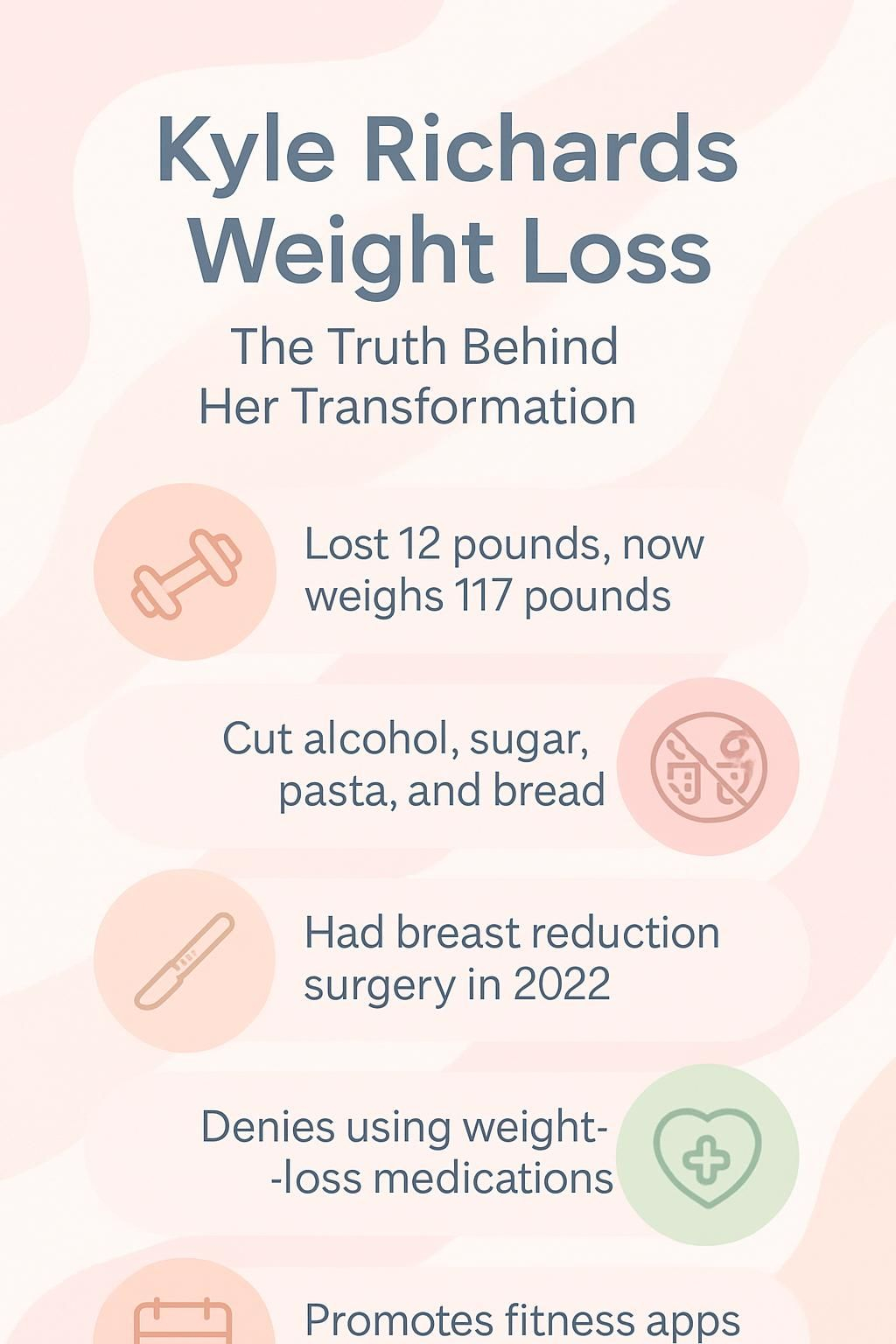 Kyle Richards Weight Loss

The Truth Behind Her Transformation

Lost 12 pounds, now weighs 117 pounds

Cut alcohol, sugar, pasta, and bread

Had breast reduction surgery in 2022

Denies using weight--loss medications

Promotes fitness apps