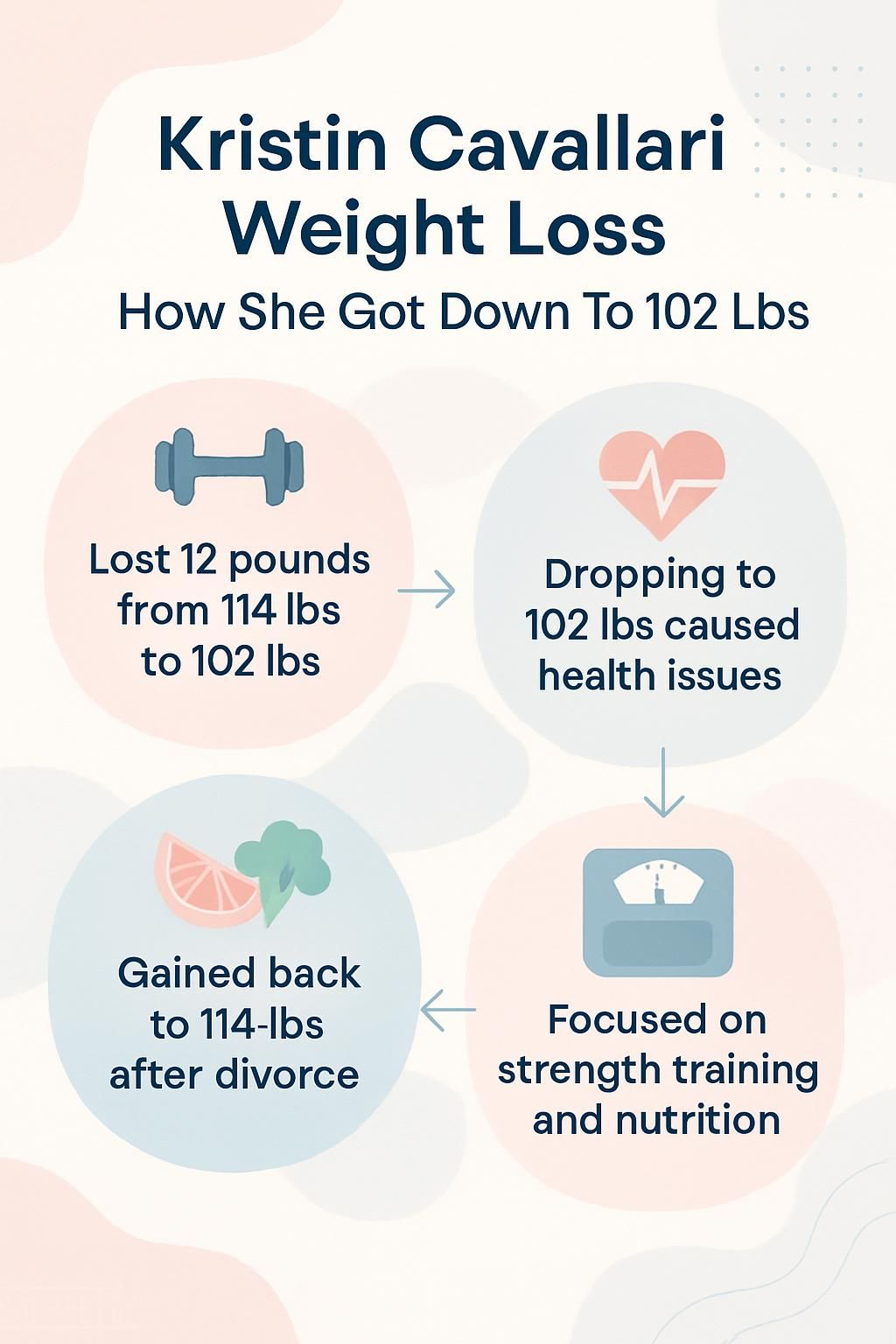 Kristin Cavallari Weight Loss

How She Got Down To 102 Lbs

Lost 12 pounds from 114 lbs to 102 lbs

Dropping to 102 lbs caused health issues

Focused on strength training and nutrition

Gained back to 114-lbs after divorce