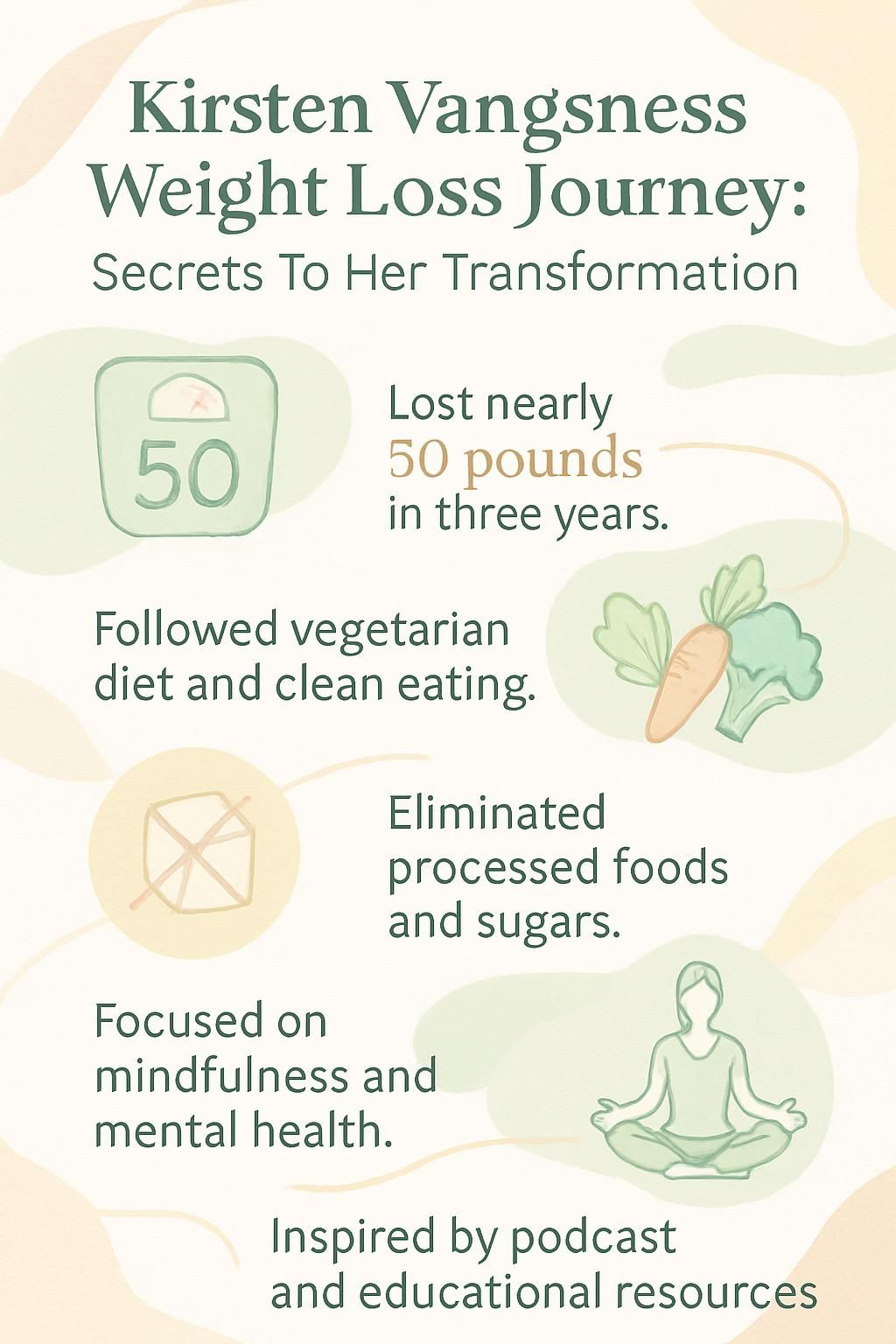 Kirsten Vangsness Weight Loss Journey:
Secrets To Her Transformation

50

Lost nearly 50 pounds in three years.

Followed vegetarian diet and clean eating.

Eliminated processed foods and sugars.

Focused on mindfulness and mental health.

Inspired by podcast and educational resources