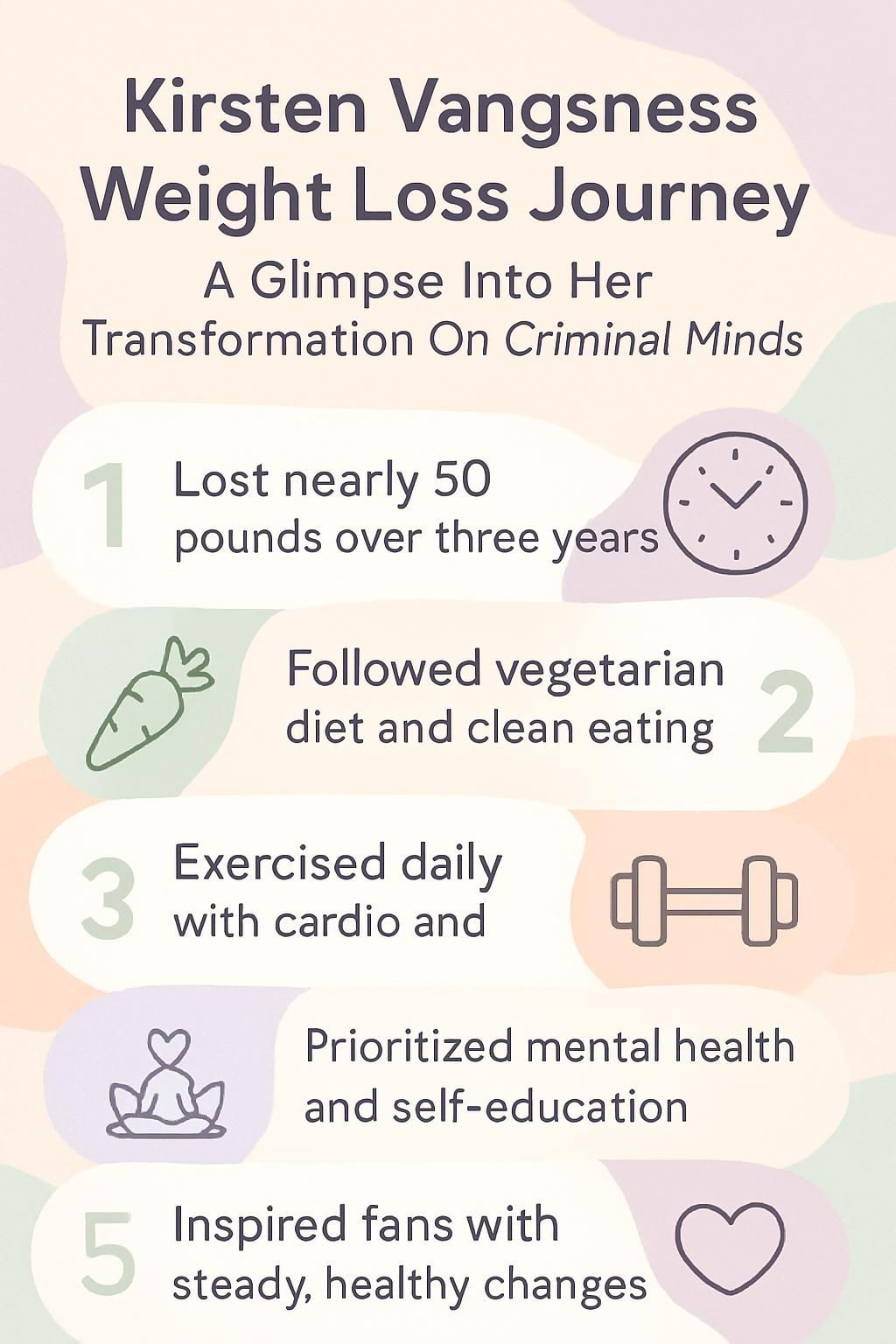 Kirsten Vangsness Weight Loss Journey

A Glimpse Into Her Transformation On Criminal Minds

1 Lost nearly 50 pounds over three years

Followed vegetarian diet and clean eating 2

3 Exercised daily with cardio and

Prioritized mental health and self-education

5 Inspired fans with steady, healthy changes