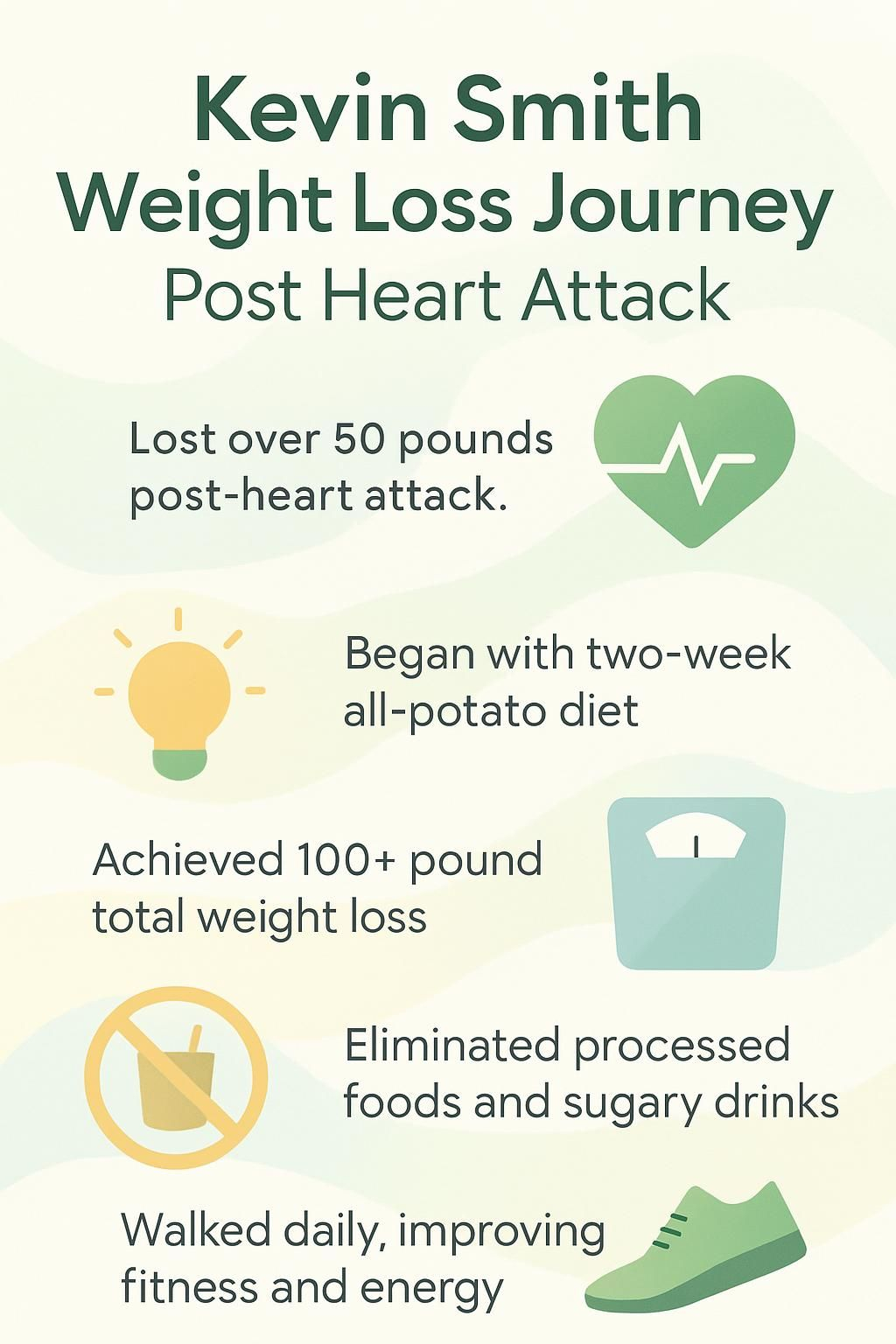 Kevin Smith
Weight Loss Journey
Post Heart Attack

Lost over 50 pounds post-heart attack.

Began with two-week all-potato diet

Achieved 100+ pound total weight loss

Eliminated processed foods and sugary drinks

Walked daily, improving fitness and energy