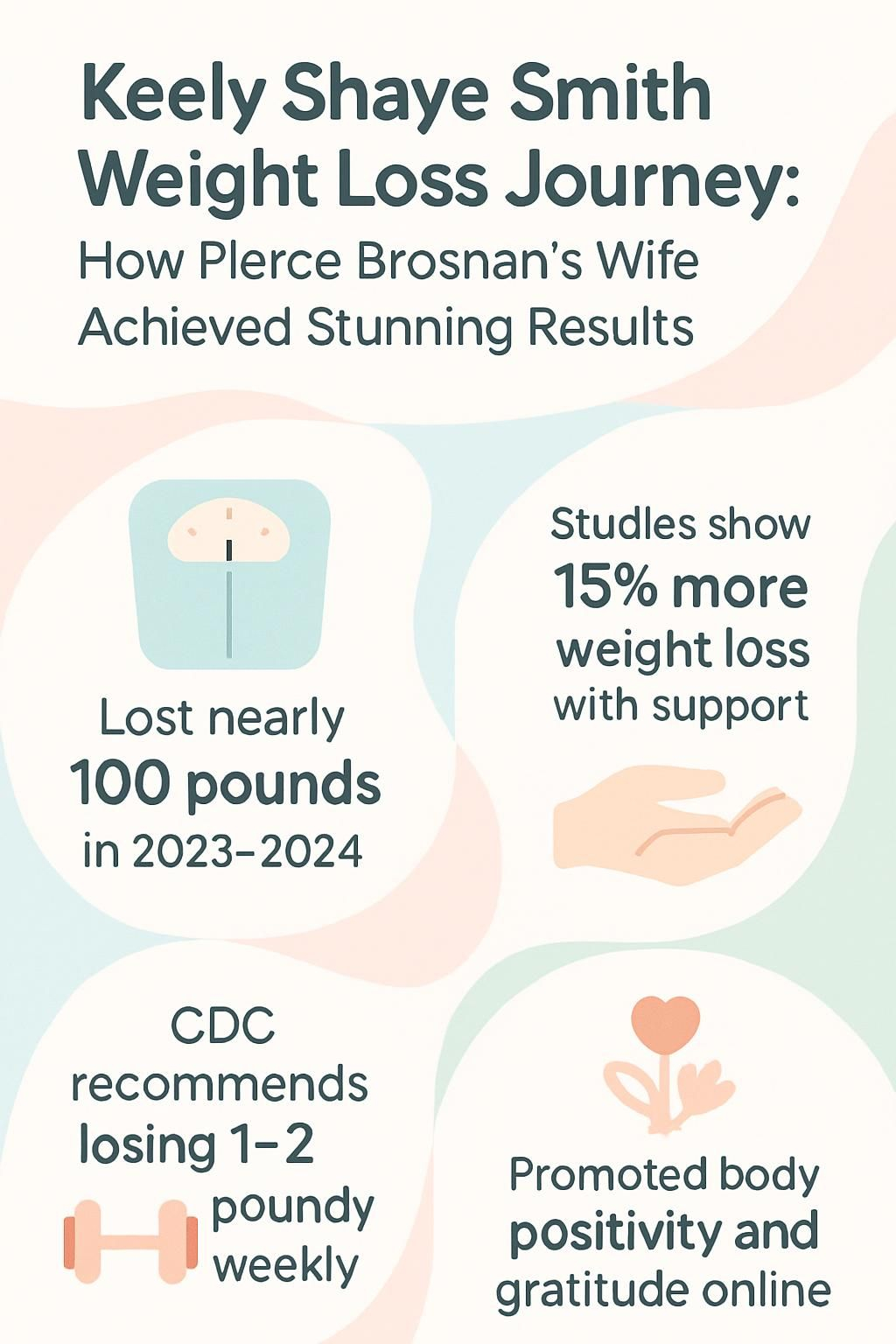 Keely Shaye Smith Weight Loss Journey:

How Plerce Brosnan's Wife Achieved Stunning Results

Lost nearly 100 pounds in 2023–2024

Studles show 15% more weight loss with support

CDC recommends losing 1–2 poundy weekly

Promoted body positivity and gratitude online