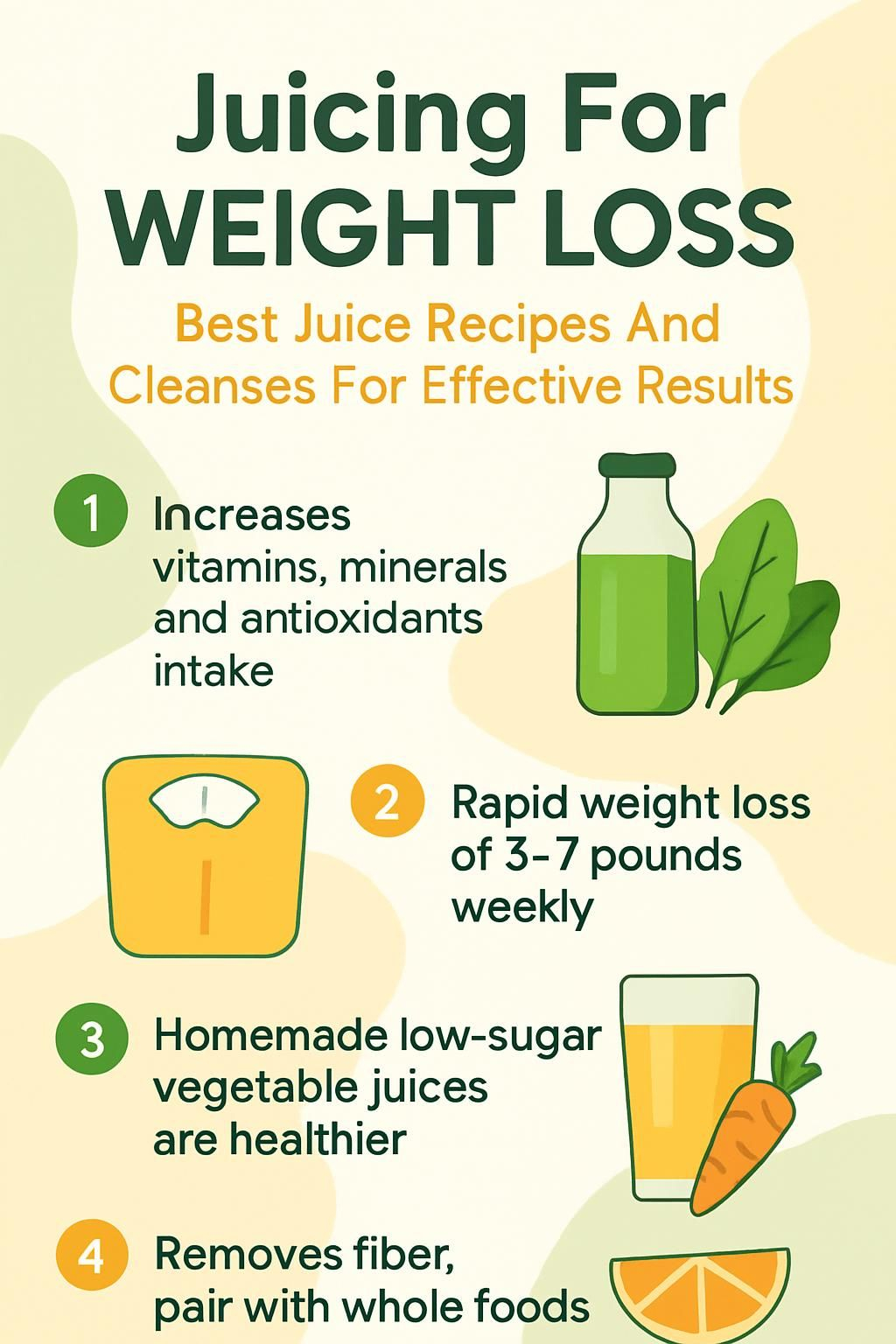 Juicing For WEIGHT LOSS

Best Juice Recipes And Cleanses For Effective Results

1 Increases vitamins, minerals and antioxidants intake

2 Rapid weight loss of 3-7 pounds weekly

3 Homemade low-sugar vegetable juices are healthier

4 Removes fiber, pair with whole foods