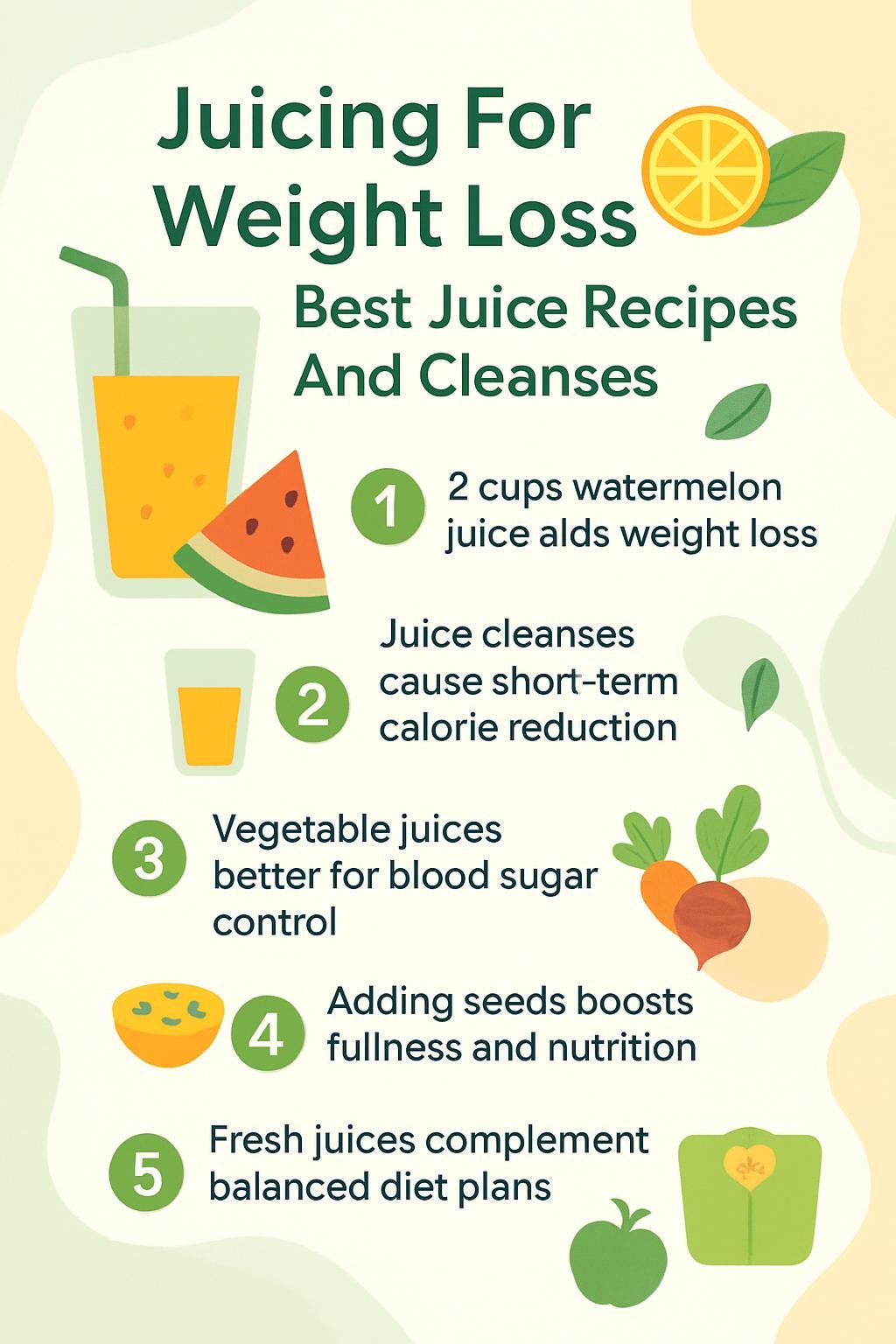 Juicing For Weight Loss

Best Juice Recipes And Cleanses

1 2 cups watermelon juice alds weight loss

2 Juice cleanses cause short-term calorie reduction

3 Vegetable juices better for blood sugar control

4 Adding seeds boosts fullness and nutrition

5 Fresh juices complement balanced diet plans