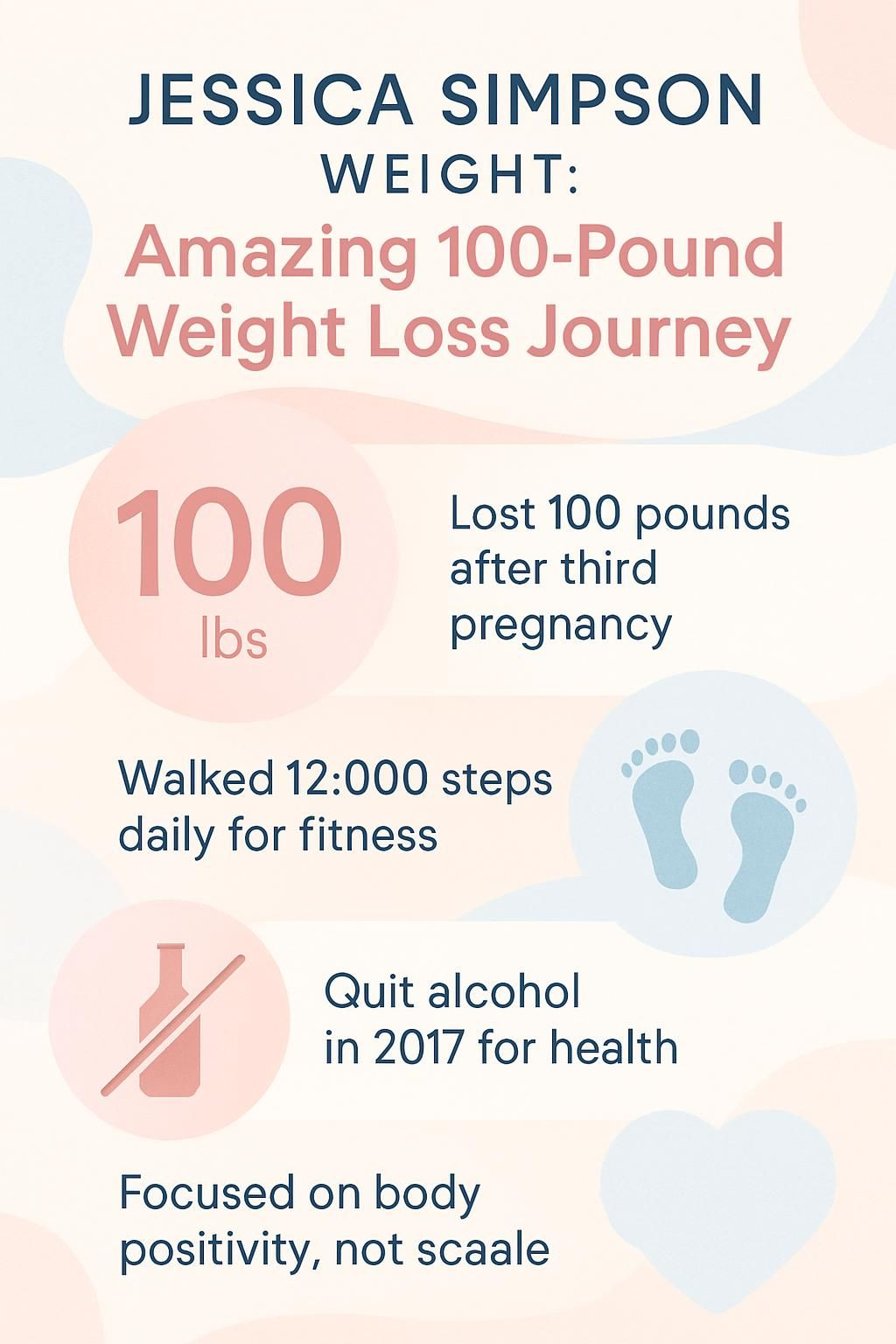 JESSICA SIMPSON WEIGHT:

Amazing 100-Pound Weight Loss Journey

100 lbs

Lost 100 pounds after third pregnancy

Walked 12:000 steps daily for fitness

Quit alcohol in 2017 for health

Focused on body positivity, not scaale