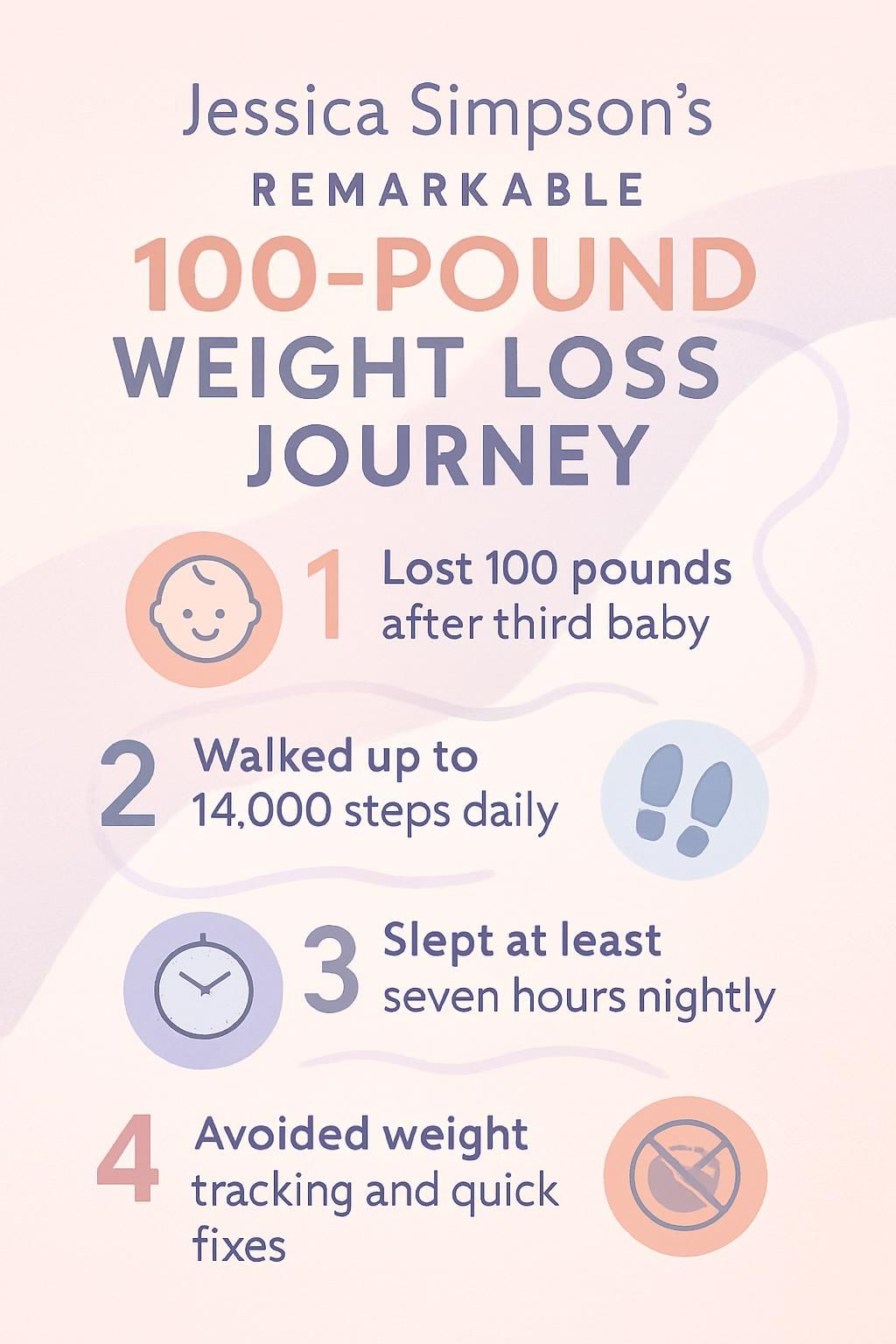 Jessica Simpson's
REMARKABLE
100-POUND
WEIGHT LOSS
JOURNEY

1 Lost 100 pounds after third baby

2 Walked up to 14,000 steps daily

3 Slept at least seven hours nightly

4 Avoided weight tracking and quick fixes