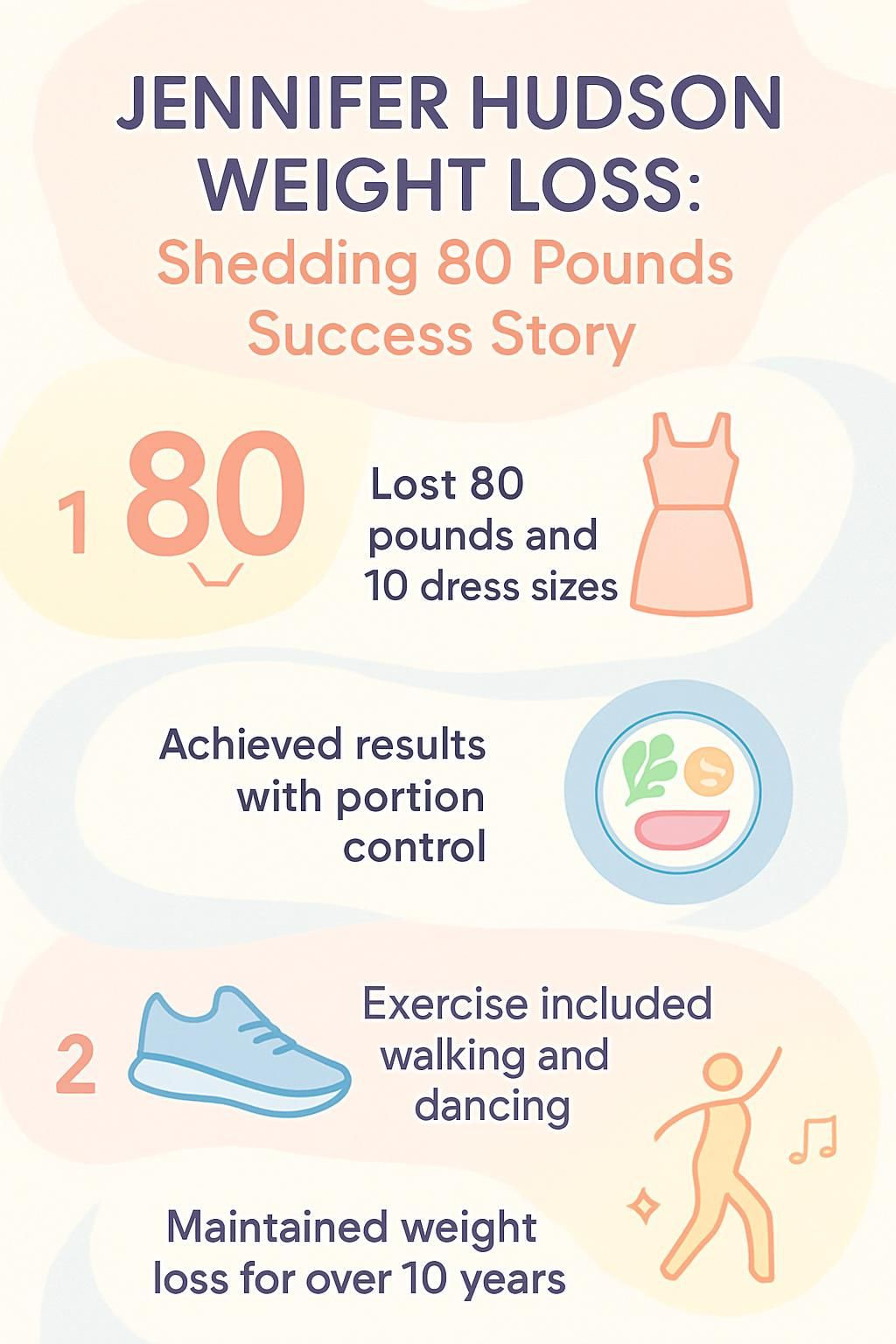 JENNIFER HUDSON WEIGHT LOSS:
Shedding 80 Pounds Success Story

1 80

Lost 80 pounds and 10 dress sizes

Achieved results with portion control

2

Exercise included walking and dancing

Maintained weight loss for over 10 years