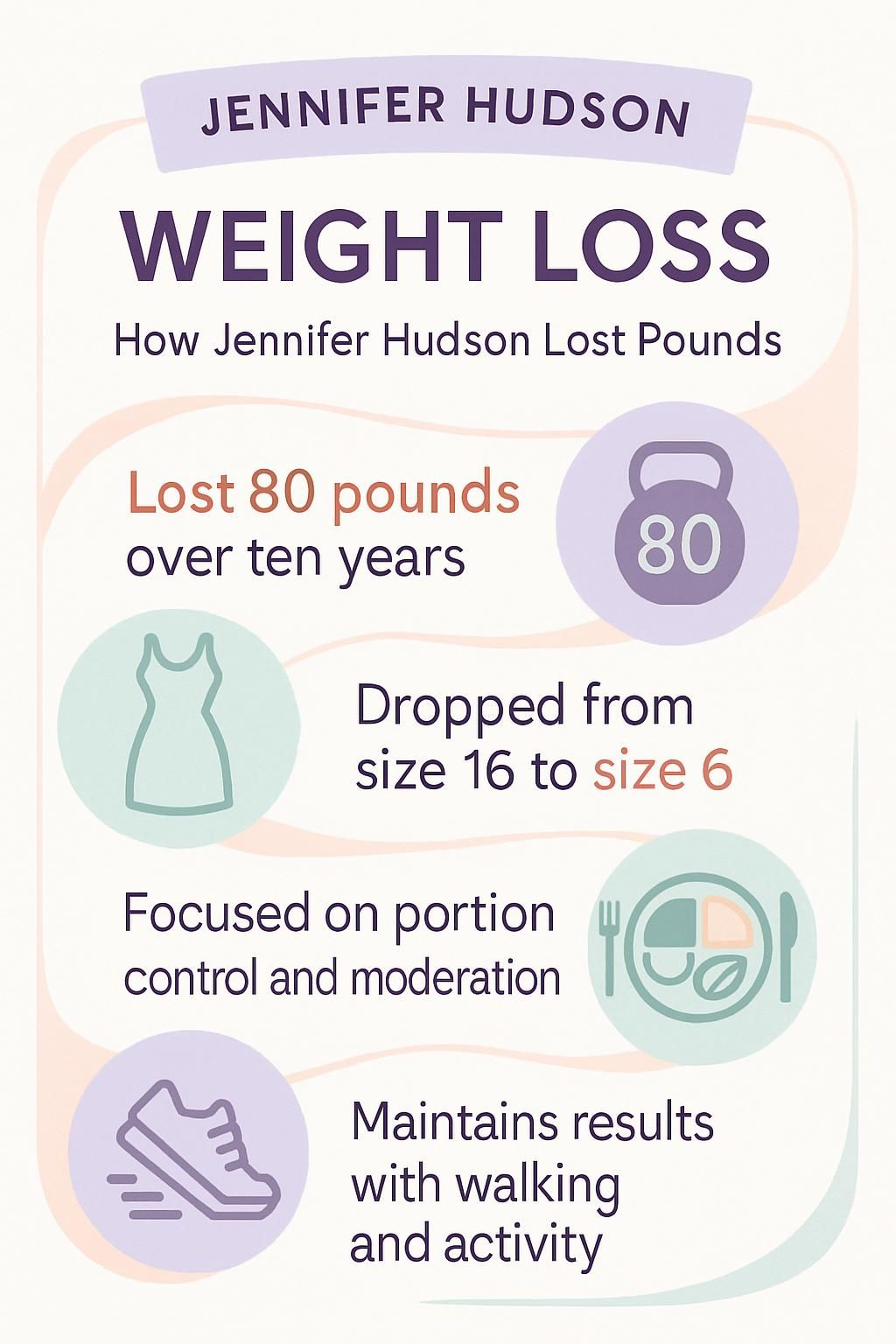 JENNIFER HUDSON

WEIGHT LOSS

How Jennifer Hudson Lost Pounds

Lost 80 pounds over ten years

80

Dropped from size 16 to size 6

Focused on portion control and moderation

Maintains results with walking and activity